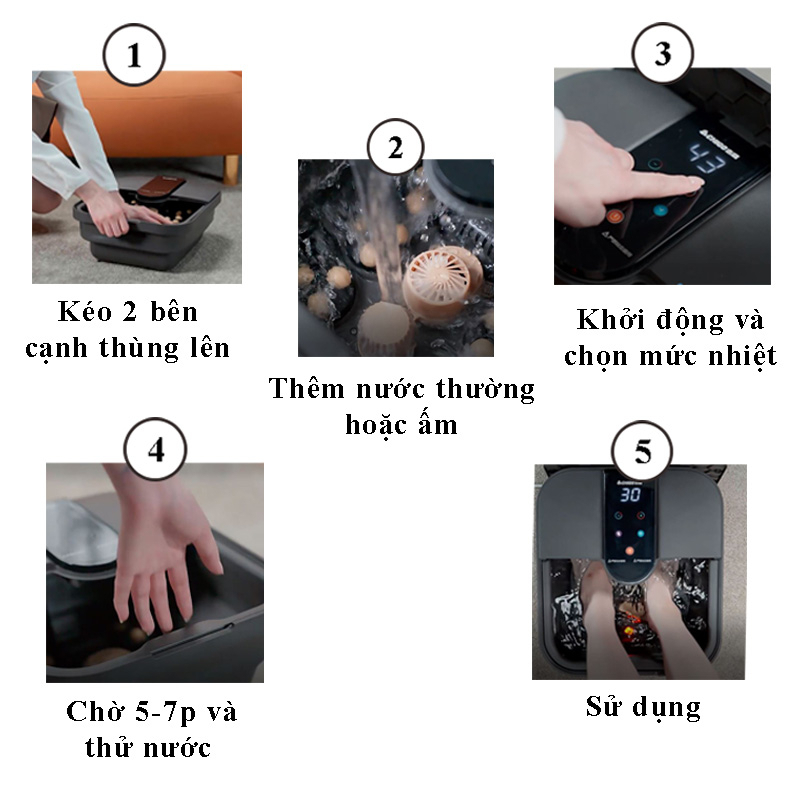 1

Kéo 2 bên cạnh thùng lên

2

Thêm nước thường hoặc ấm

3

43

Khởi động và chọn mức nhiệt

4

Chờ 5-7p và thử nước

5

30

Sử dụng