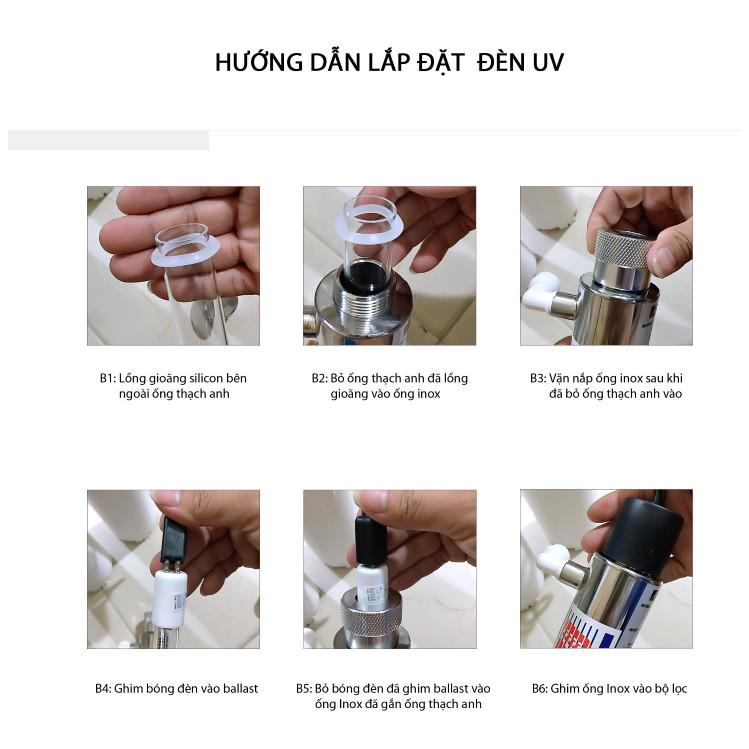 HƯỚNG DẪN LẮP ĐẶT  ĐÈN UV

B1: Lồng gioăng silicon bên ngoài ống thạch anh

B2: Bỏ ống thạch anh đã lồng gioăng vào ống inox

B3: Vặn nắp ống inox sau khi đã bỏ ống thạch anh vào

B4: Ghim bóng đèn vào ballast

B5: Bỏ bóng đèn đã ghim ballast vào ống Inox đã gắn ống thạch anh

B6: Ghim ống Inox vào bộ lọc