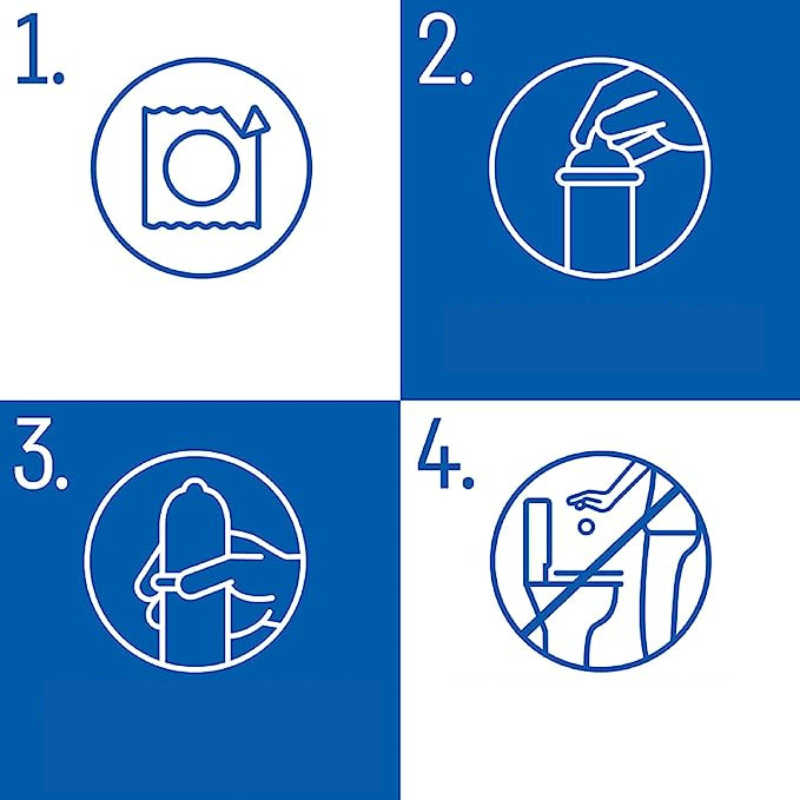 1.

2.

3.

4.