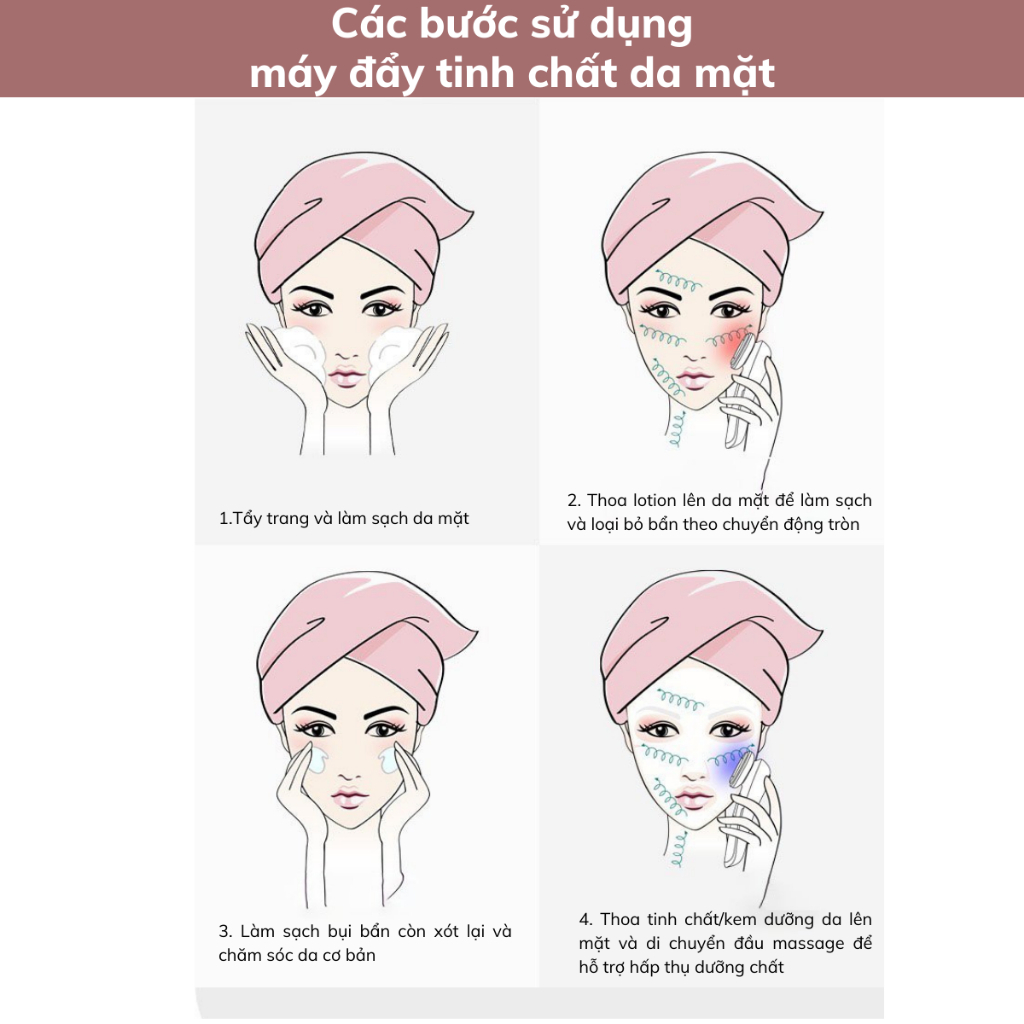 Các bước sử dụng
máy đẩy tinh chất da mặt

1.Tẩy trang và làm sạch da mặt

2. Thoa lotion lên da mặt để làm sạch và loại bỏ bẩn theo chuyển động tròn

3. Làm sạch bụi bẩn còn xót lại và chăm sóc da cơ bản

4. Thoa tinh chất/kem dưỡng da lên mặt và di chuyển đầu massage để hỗ trợ hấp thụ dưỡng chất