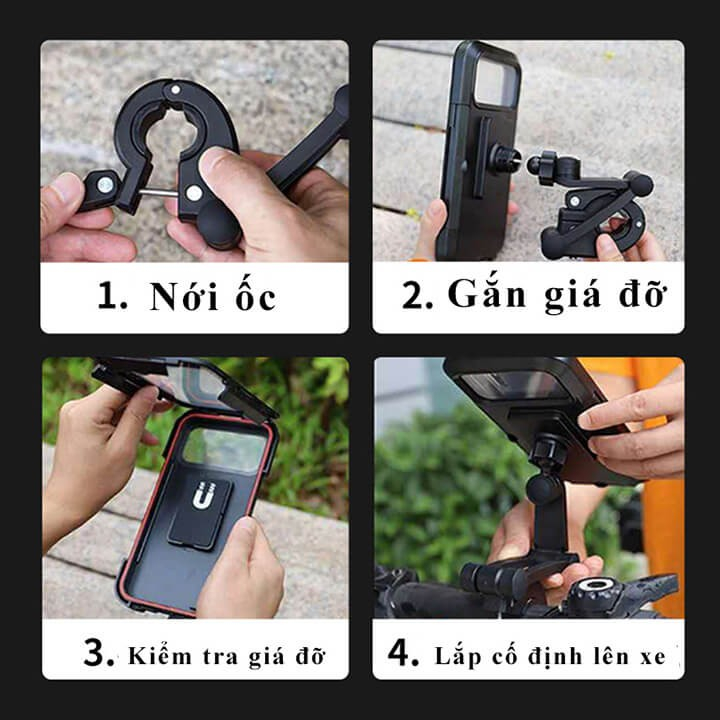 1. Nới ốc

2. Gắn giá đỡ

3. Kiểm tra giá đỡ

4. Lắp cố định lên xe