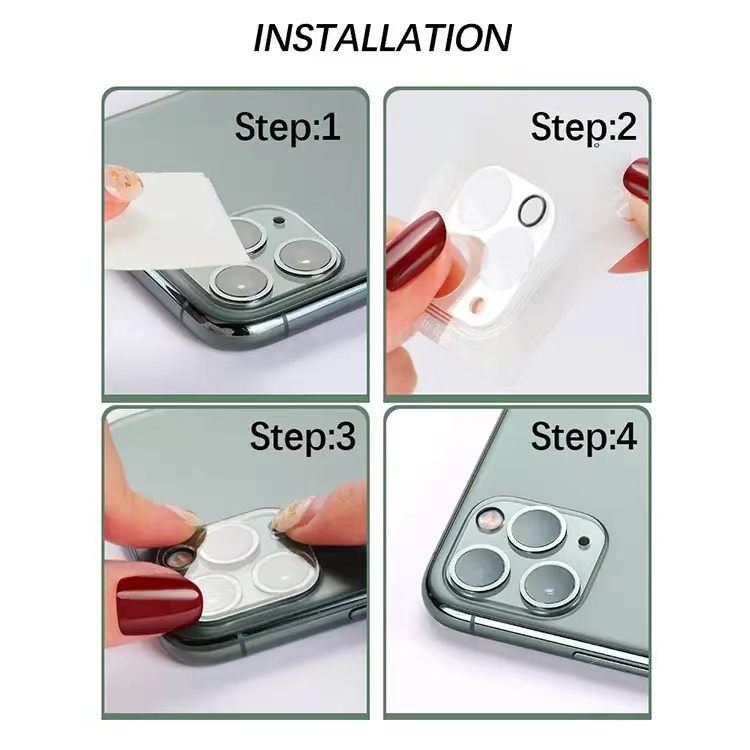 INSTALLATION

Step:1

Step:2

Step:3

Step:4