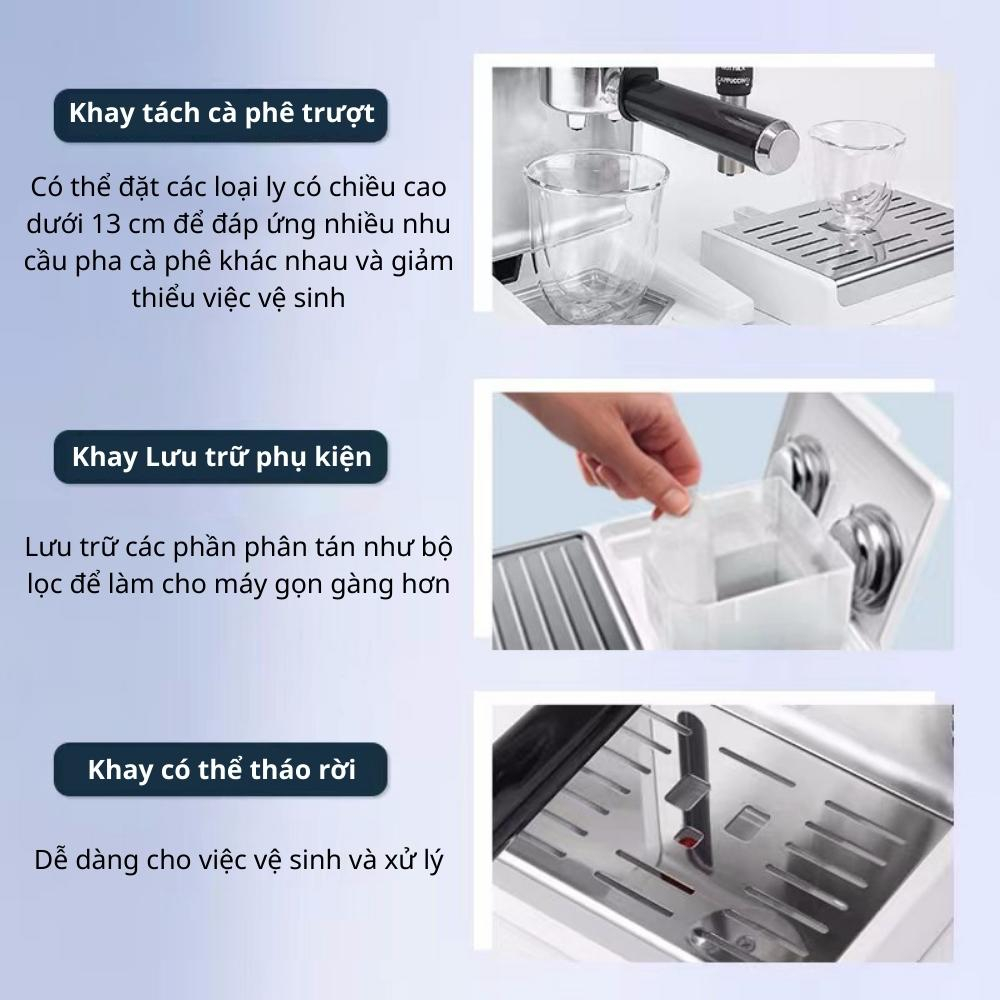 Khay tách cà phê trượt

Có thể đặt các loại ly có chiều cao dưới 13 cm để đáp ứng nhiều nhu cầu pha cà phê khác nhau và giảm thiểu việc vệ sinh

Khay Lưu trữ phụ kiện

Lưu trữ các phần phân tán như bộ lọc để làm cho máy gọn gàng hơn

Khay có thể tháo rời

Dễ dàng cho việc vệ sinh và xử lý