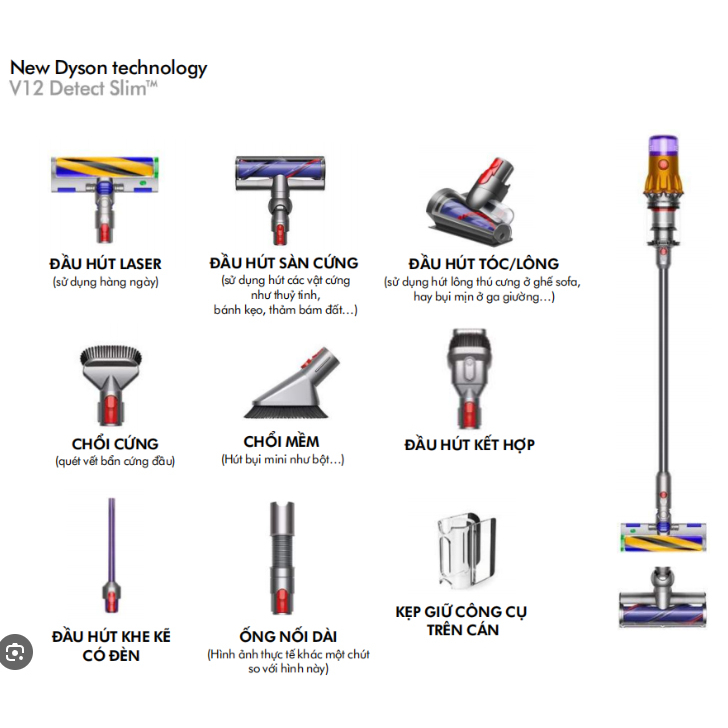 New Dyson technology
V12 Detect Slim™

ĐẦU HÚT LASER
(sử dụng hàng ngày)

ĐẦU HÚT SÀN CỨNG
(sử dụng hút các vật cứng như thuỷ tinh, bánh kẹo, thảm bám đất...)

ĐẦU HÚT TÓC/LÔNG
(sử dụng hút lông thú cưng ở ghế sofa, hay bụi mịn ở ga giường...)

CHỔI CỨNG
(quét vết bẩn cứng đầu)

CHỔI MỀM
(Hút bụi mini như bột...)

ĐẦU HÚT KẾT HỢP

ĐẦU HÚT KHE KẼ CÓ ĐÈN

ỐNG NỐI DÀI
(Hình ảnh thực tế khác một chút so với hình này)

KẸP GIỮ CÔNG CỤ TRÊN CÁN