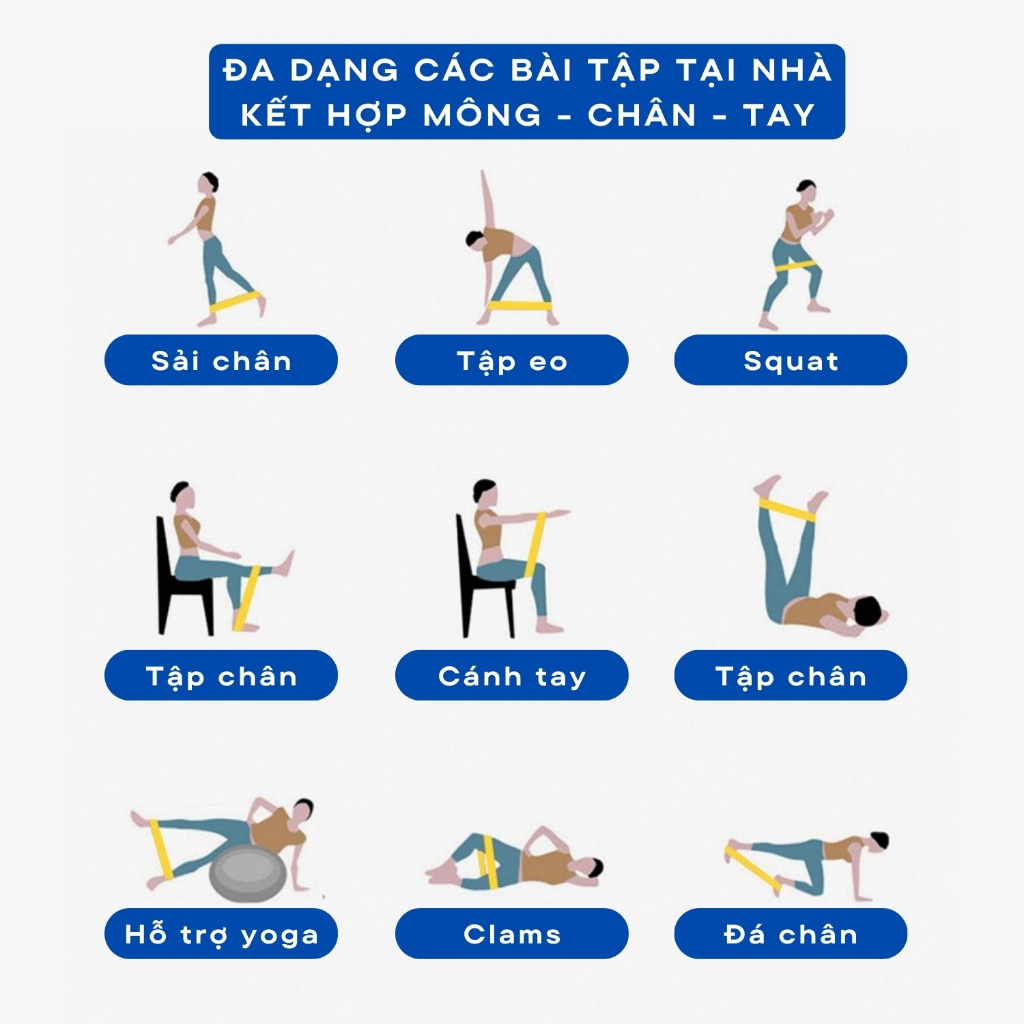 ĐA DẠNG CÁC BÀI TẬP TẠI NHÀ KẾT HỢP MÔNG - CHÂN - TAY

Sải chân

Tập eo

Squat

Tập chân

Cánh tay

Tập chân

Hỗ trợ yoga

Clams

Đá chân