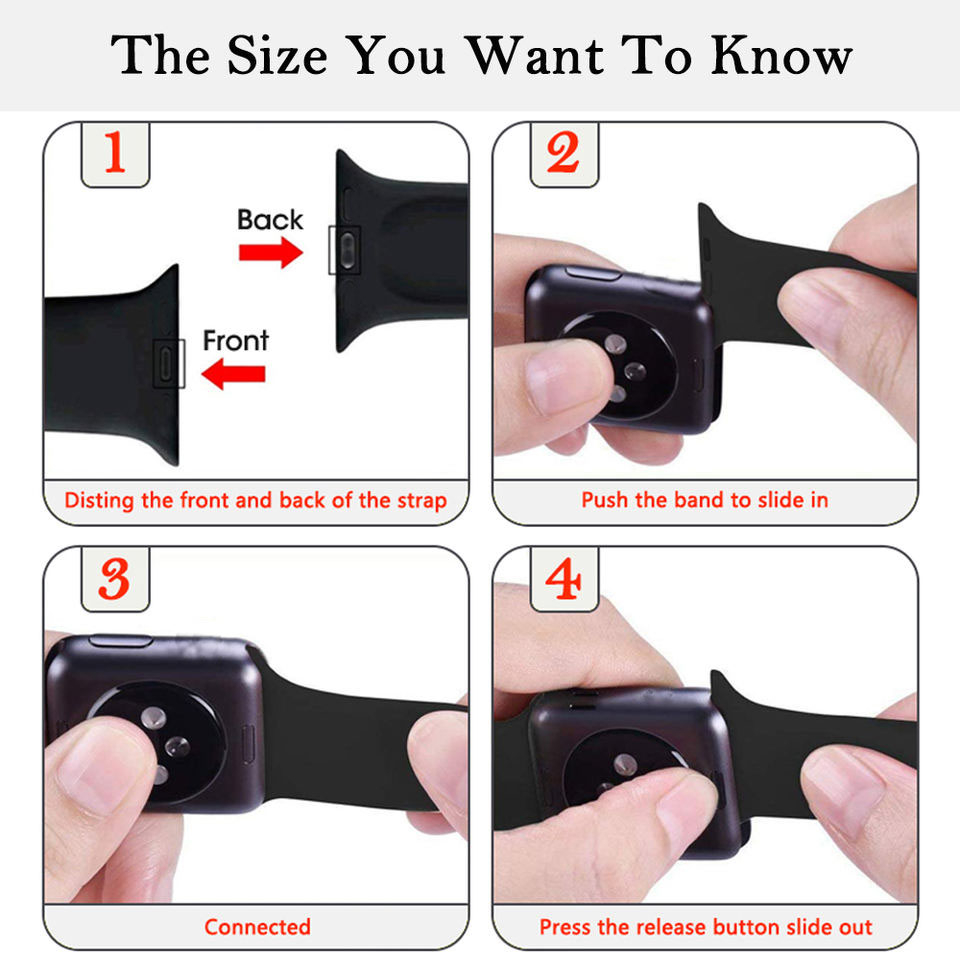 The Size You Want To Know

1

Back

Front

Disting the front and back of the strap

2

Push the band to slide in

3

Connected

4

Press the release button slide out