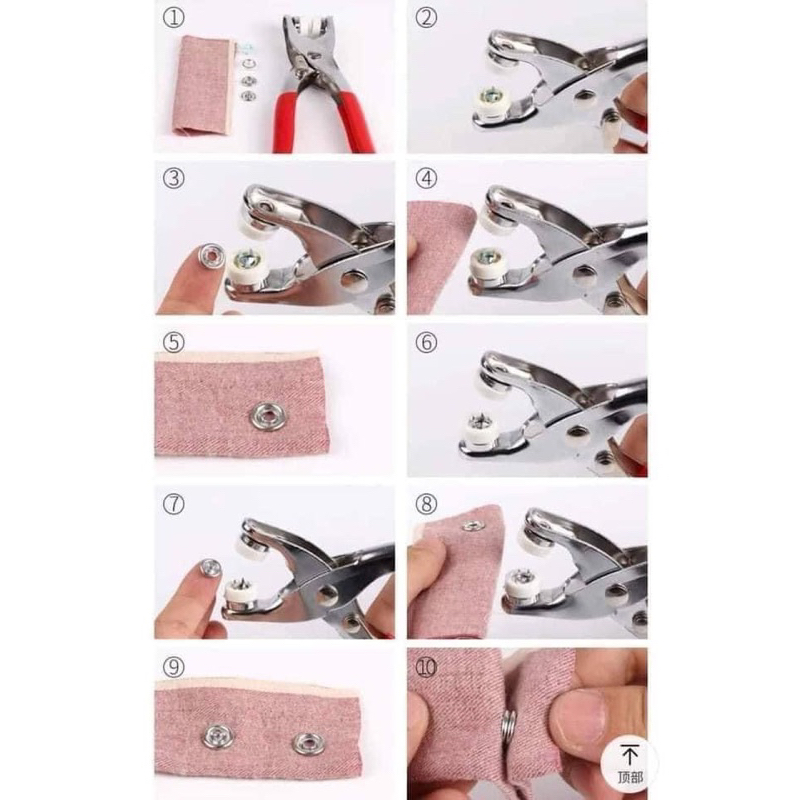 ①
②
③
④
⑤
⑥
⑦
⑧
⑨
⑩
顶部