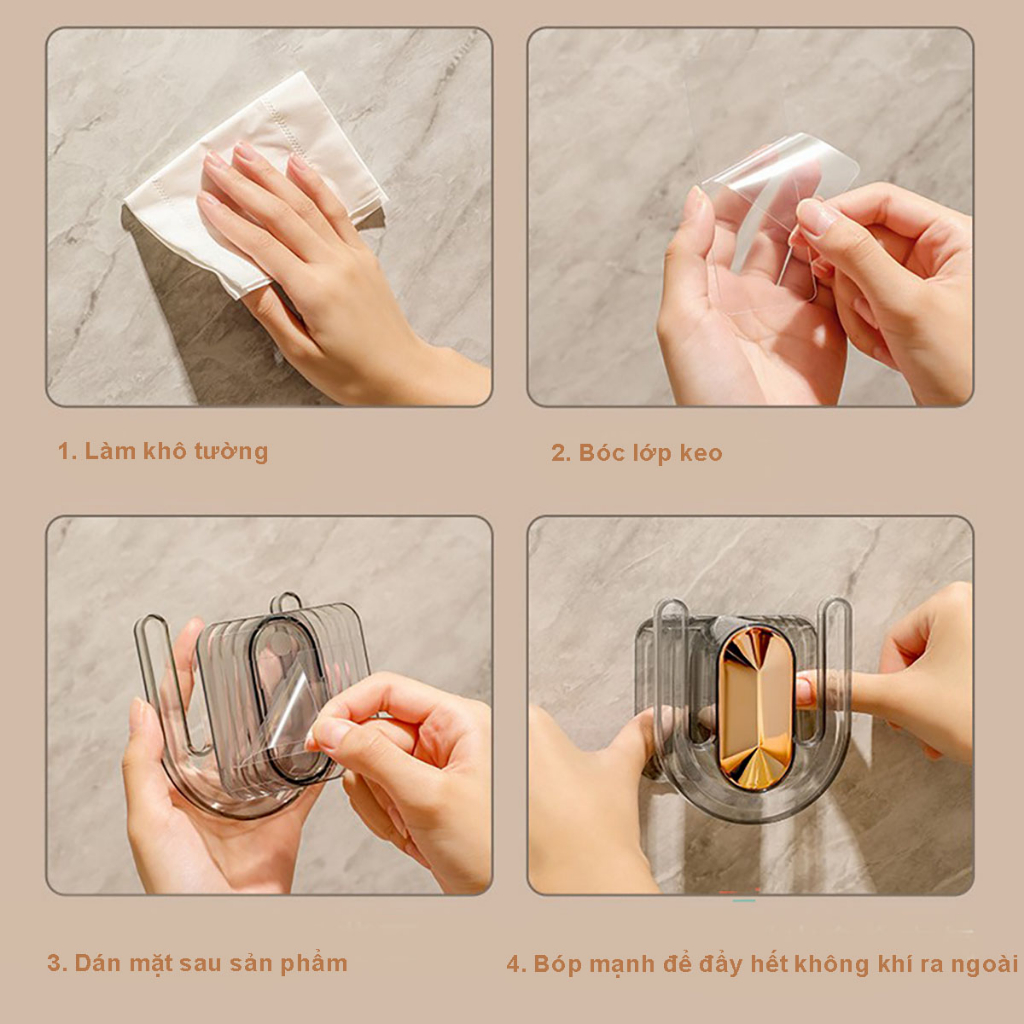 1. Làm khô tường

2. Bóc lớp keo

3. Dán mặt sau sản phẩm

4. Bóp mạnh để đẩy hết không khí ra ngoài