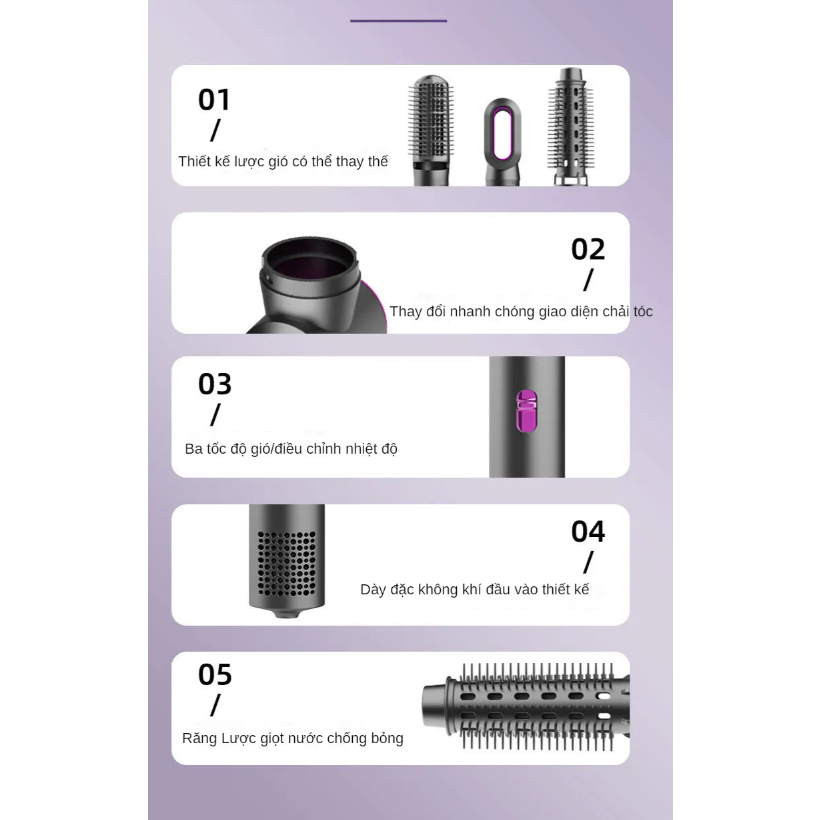 01
/
Thiết kế lược gió có thể thay thế

02
/
Thay đổi nhanh chóng giao diện chải tóc

03
/
Ba tốc độ gió/điều chỉnh nhiệt độ

04
/
Dày đặc không khí đầu vào thiết kế

05
/
Răng Lược giọt nước chống bỏng