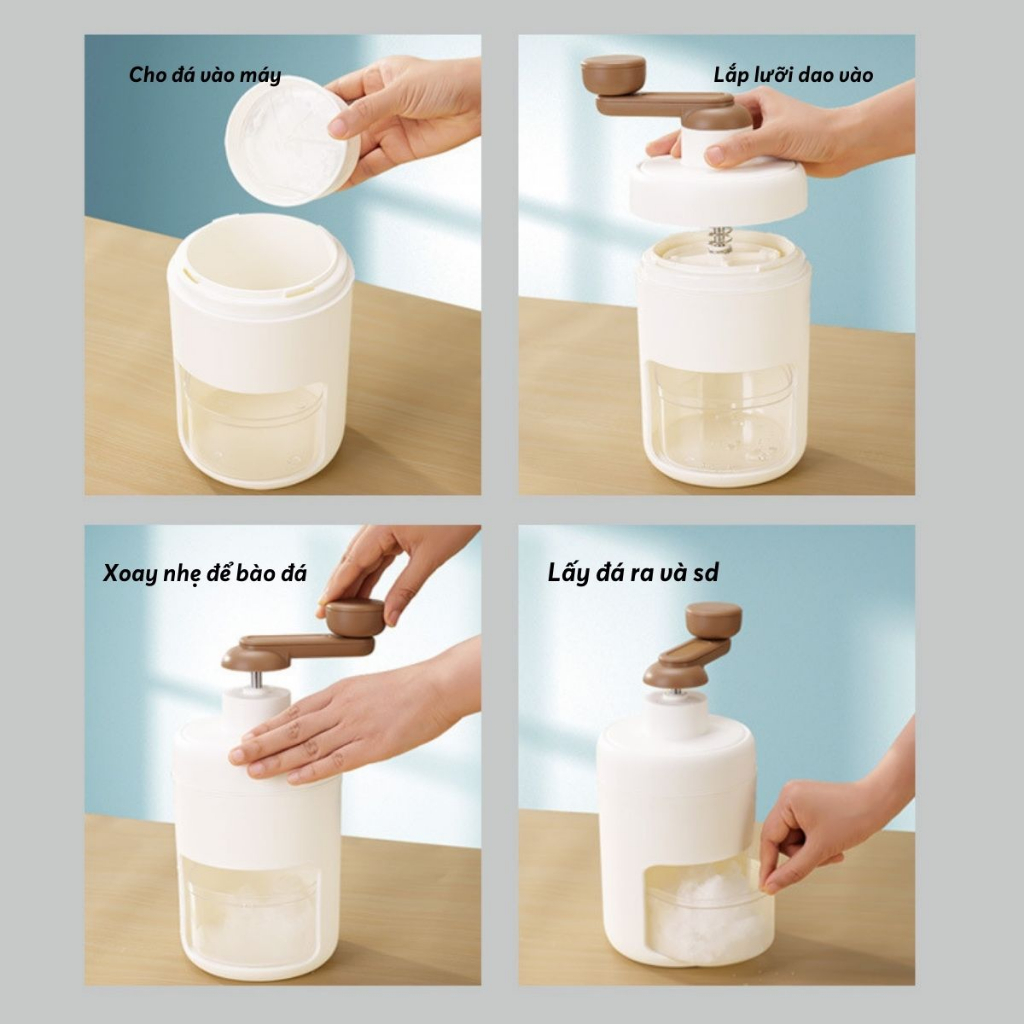 Cho đá vào máy

Lắp lưỡi dao vào

Xoay nhẹ để bào đá

Lấy đá ra và sd