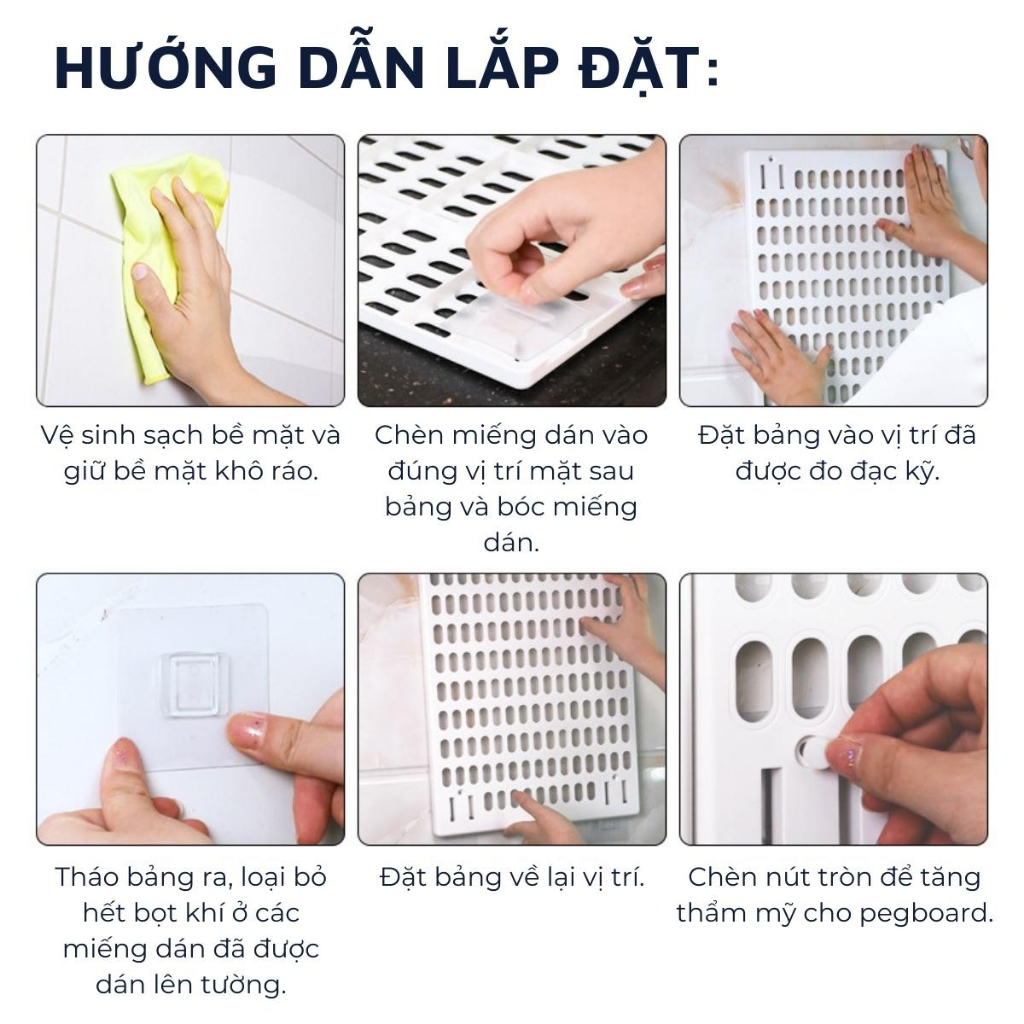 HƯỚNG DẪN LẮP ĐẶT:

Vệ sinh sạch bề mặt và giữ bề mặt khô ráo.

Chèn miếng dán vào đúng vị trí mặt sau bảng và bóc miếng dán.

Đặt bảng vào vị trí đã được đo đạc kỹ.

Tháo bảng ra, loại bỏ hết bọt khí ở các miếng dán đã được dán lên tường.

Đặt bảng về lại vị trí.

Chèn nút tròn để tăng thẩm mỹ cho pegboard.