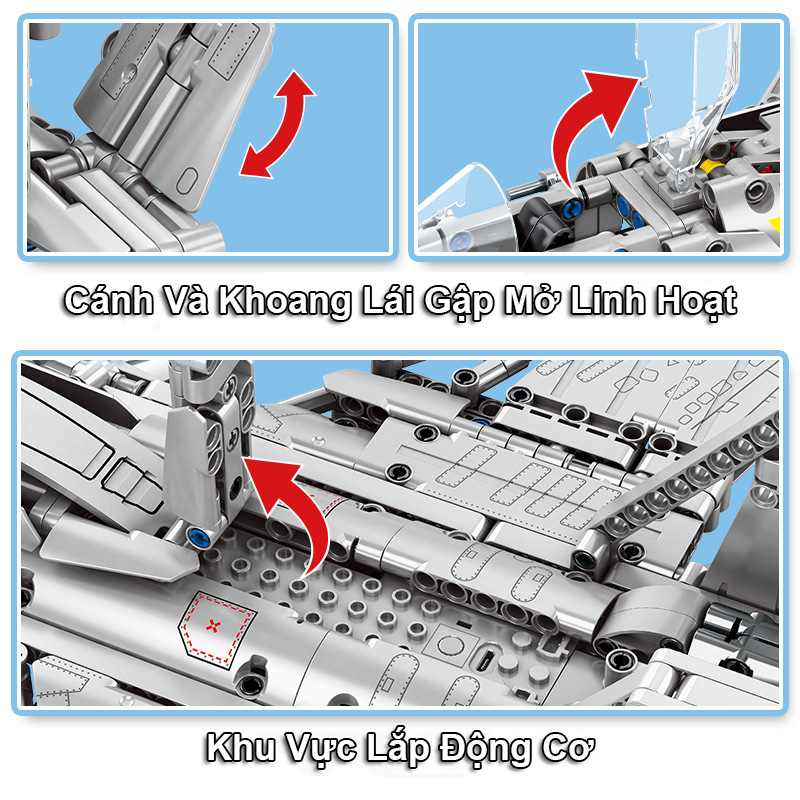 Cánh Và Khoang Lái Gập Mở Linh Hoạt

Khu Vực Lắp Động Cơ