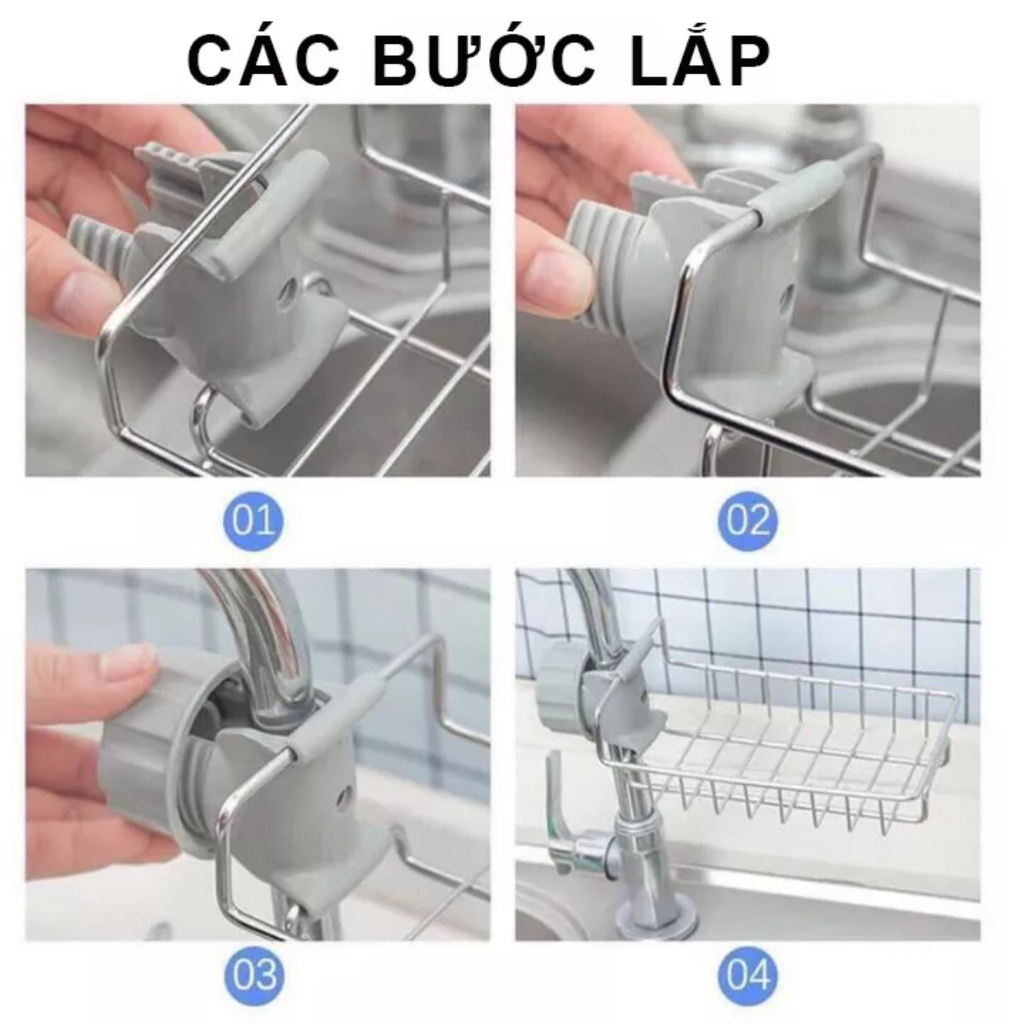 CÁC BƯỚC LẮP

01

02

03

04