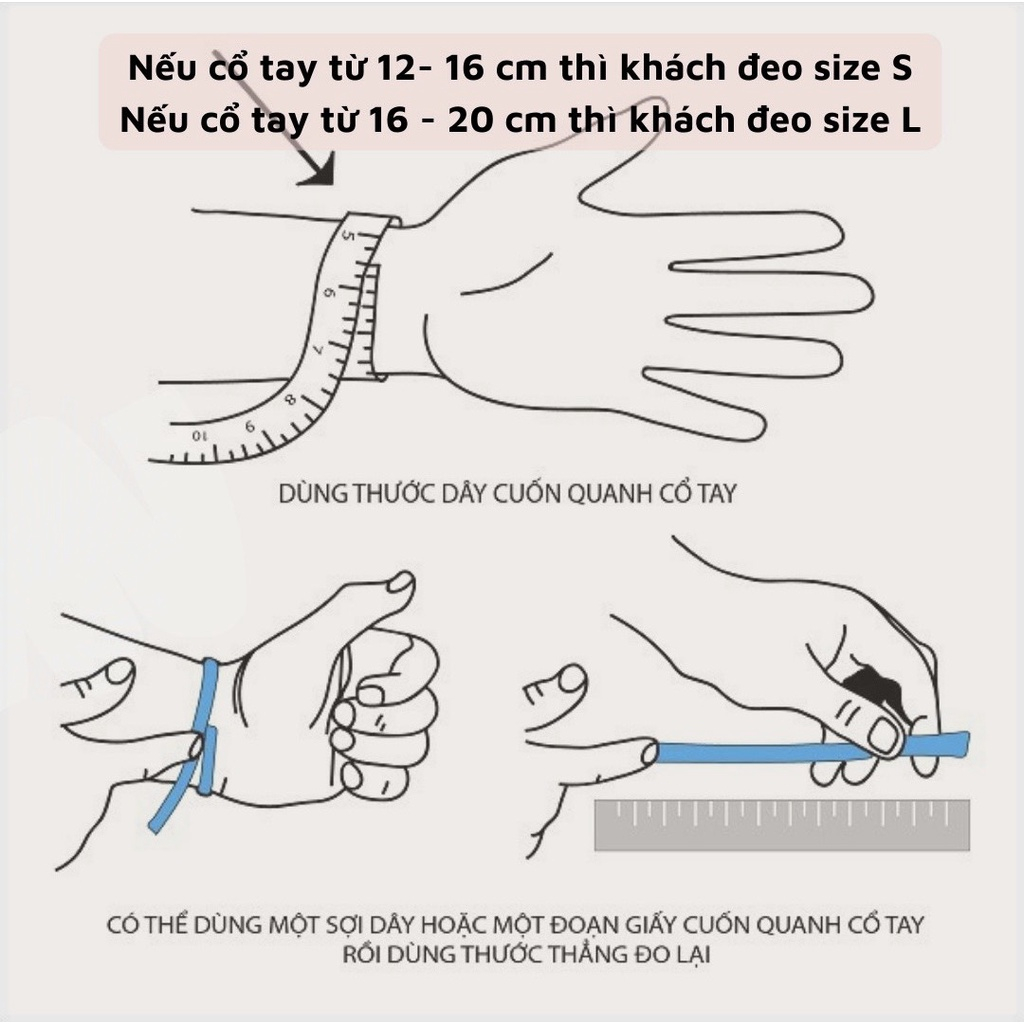 Nếu cổ tay từ 12- 16 cm thì khách đeo size S
Nếu cổ tay từ 16 - 20 cm thì khách đeo size L

5
6
7
8
9
10

DÙNG THƯỚC DÂY CUỐN QUANH CỔ TAY

CÓ THỂ DÙNG MỘT SỢI DÂY HOẶC MỘT ĐOẠN GIẤY CUỐN QUANH CỔ TAY RỒI DÙNG THƯỚC THẲNG ĐO LẠI