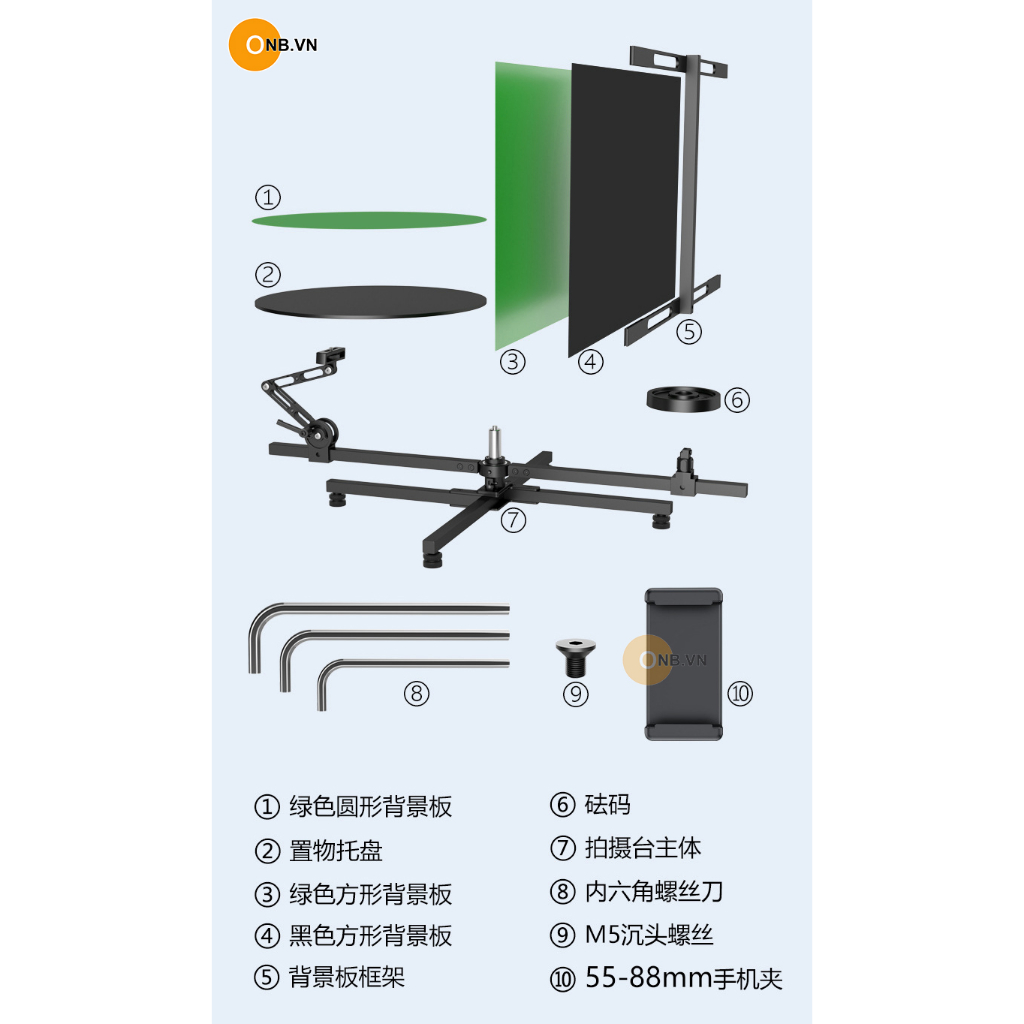 ONB.VN

①

②

③ ④ ⑤

⑥

⑦

⑧ ⑨ ONB.VN ⑩

① 绿色圆形背景板
② 置物托盘
③ 绿色方形背景板
④ 黑色方形背景板
⑤ 背景板框架

⑥ 砝码
⑦ 拍摄台主体
⑧ 内六角螺丝刀
⑨ M5沉头螺丝
⑩ 55-88mm手机夹