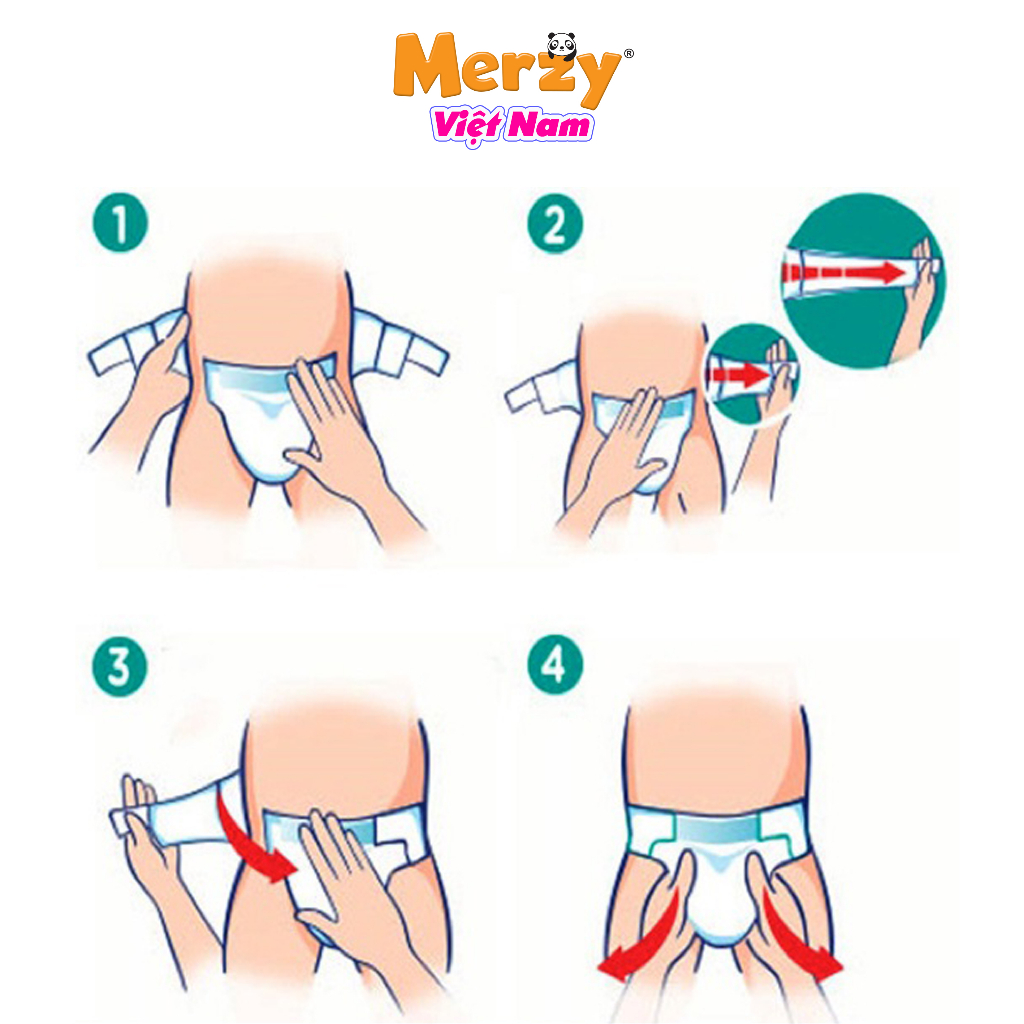 Merzy®
Việt Nam

1

2

3

4