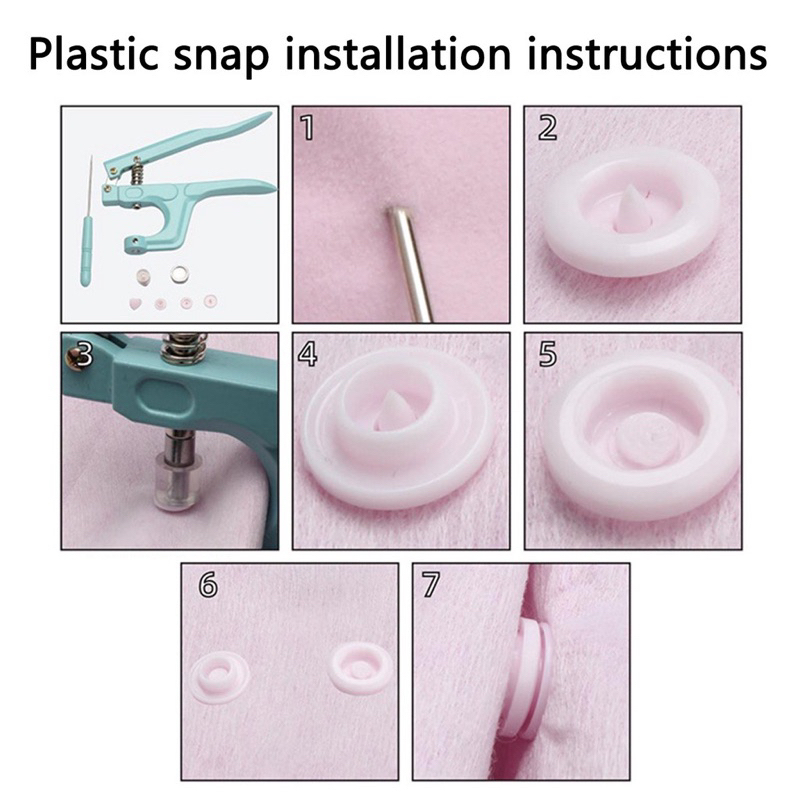 Plastic snap installation instructions

1

2

3

4

5

6

7