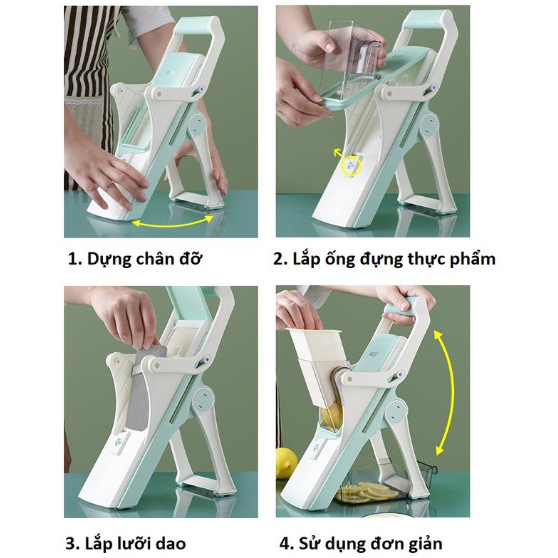 1. Dựng chân đỡ

2. Lắp ống đựng thực phẩm

3. Lắp lưỡi dao

4. Sử dụng đơn giản