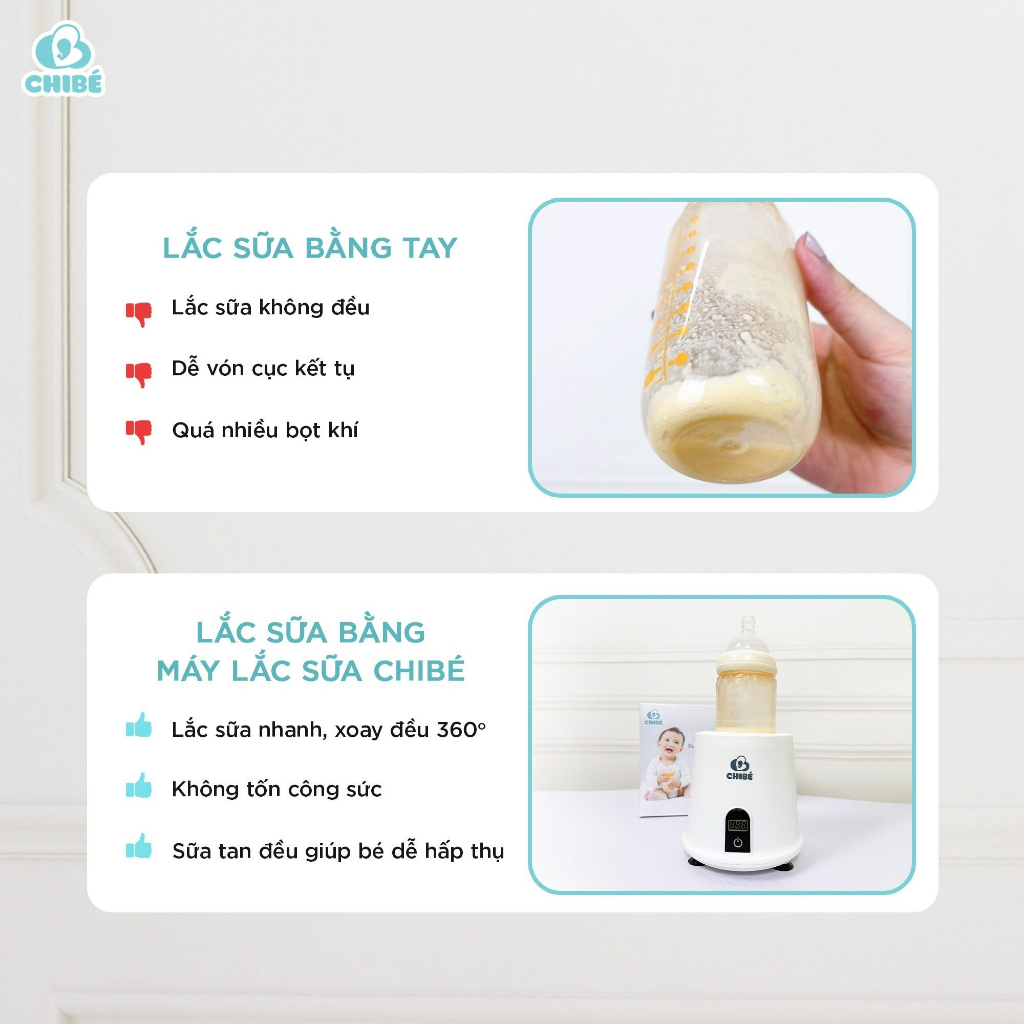 CHIBÉ

LẮC SỮA BẰNG TAY

Lắc sữa không đều

Dễ vón cục kết tụ

Quá nhiều bọt khí

LẮC SỮA BẰNG MÁY LẮC SỮA CHIBÉ

Lắc sữa nhanh, xoay đều 360°

Không tốn công sức

Sữa tan đều giúp bé dễ hấp thụ

CHIBÉ