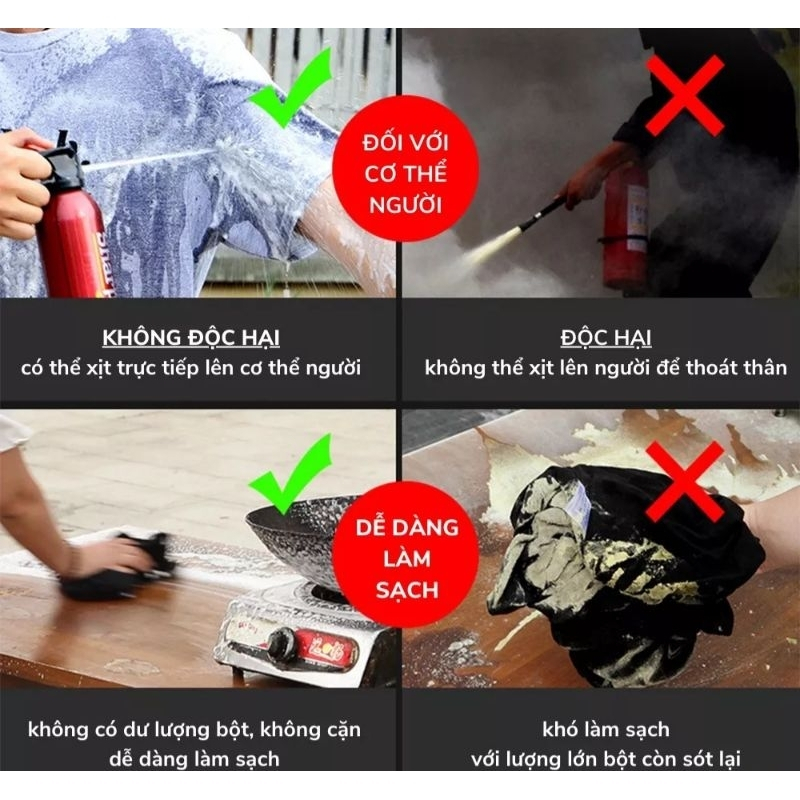 ĐỐI VỚI CƠ THỂ NGƯỜI

KHÔNG ĐỘC HẠI
có thể xịt trực tiếp lên cơ thể người

ĐỘC HẠI
không thể xịt lên người để thoát thân

DỄ DÀNG LÀM SẠCH

không có dư lượng bột, không cặn
dễ dàng làm sạch

khó làm sạch
với lượng lớn bột còn sót lại