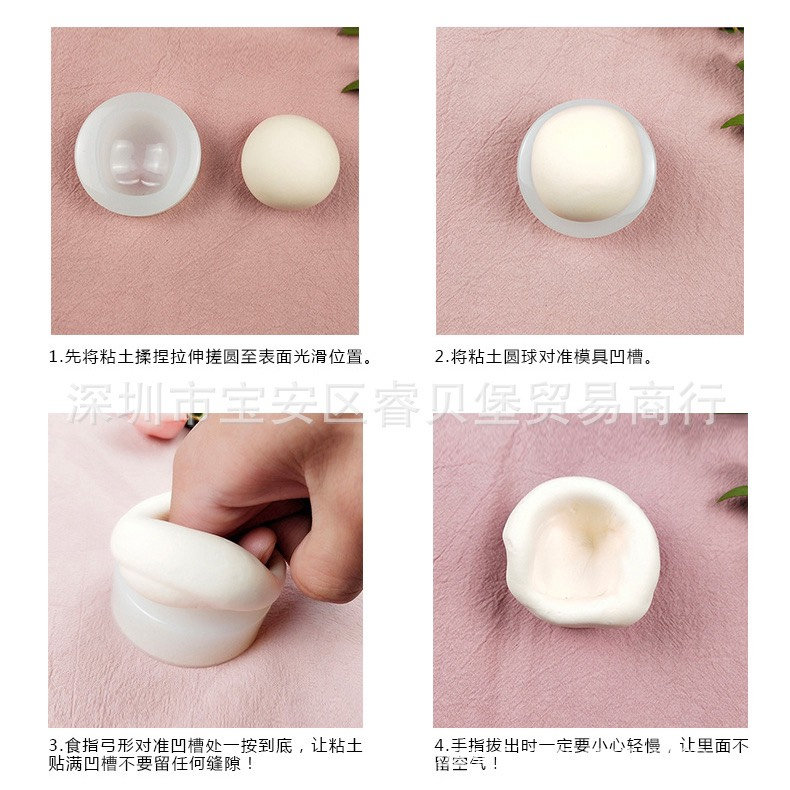 1.先将粘土揉捏拉伸搓圆至表面光滑位置。

2.将粘土圆球对准模具凹槽。

深圳市宝安区睿贝堡贸易商行

3.食指弓形对准凹槽处一按到底，让粘土贴满凹槽不要留任何缝隙！

4.手指拔出时一定要小心轻慢，让里面不留空气！