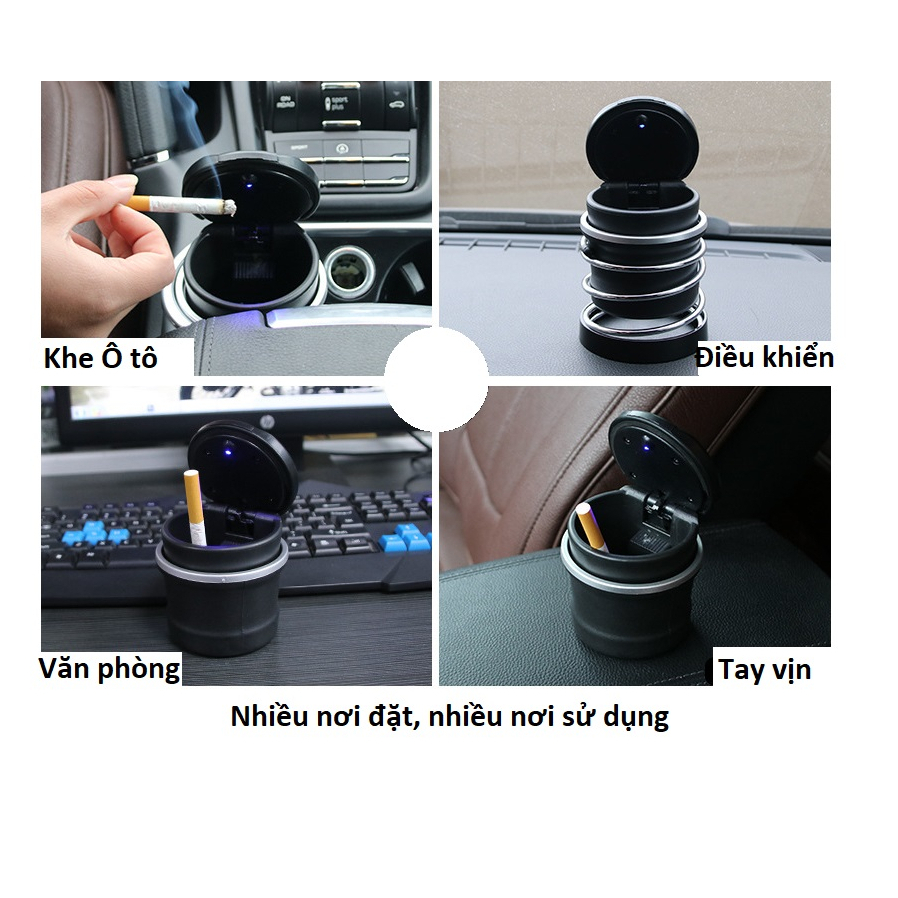 ON ROAD

sport plus

SPORT

Khe Ô tô

Điều khiển

Văn phòng

Tay vịn

Nhiều nơi đặt, nhiều nơi sử dụng