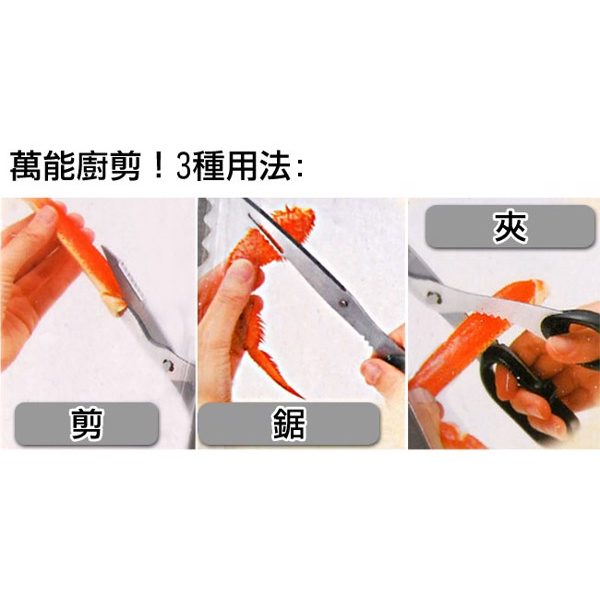 萬能廚剪！3種用法:

剪

鋸

夾