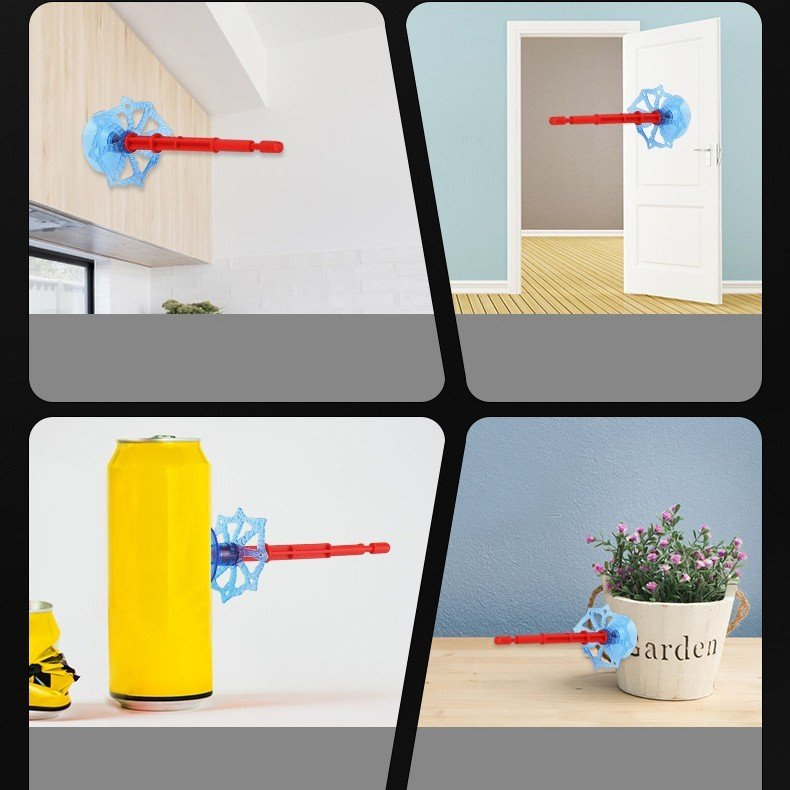 arden