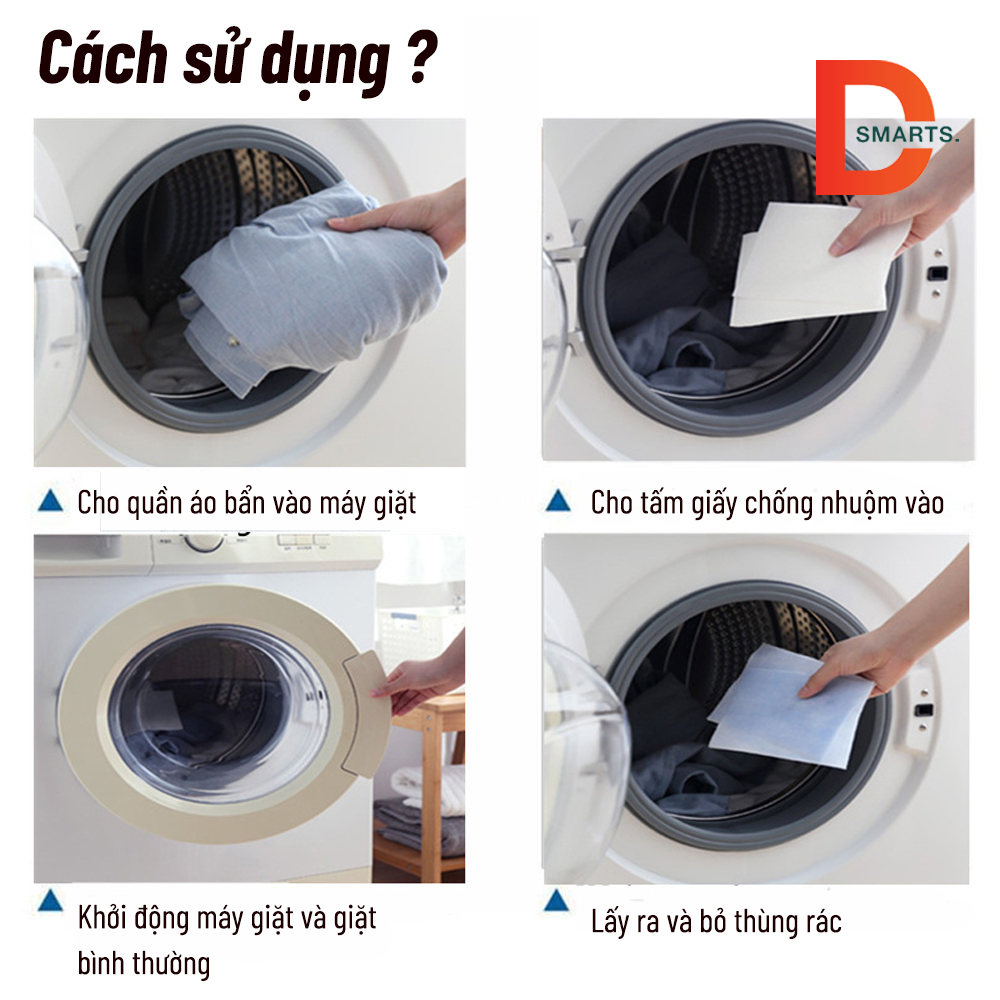 Cách sử dụng ?

D SMARTS.

Cho quần áo bẩn vào máy giặt

Cho tấm giấy chống nhuộm vào

Khởi động máy giặt và giặt bình thường

Lấy ra và bỏ thùng rác