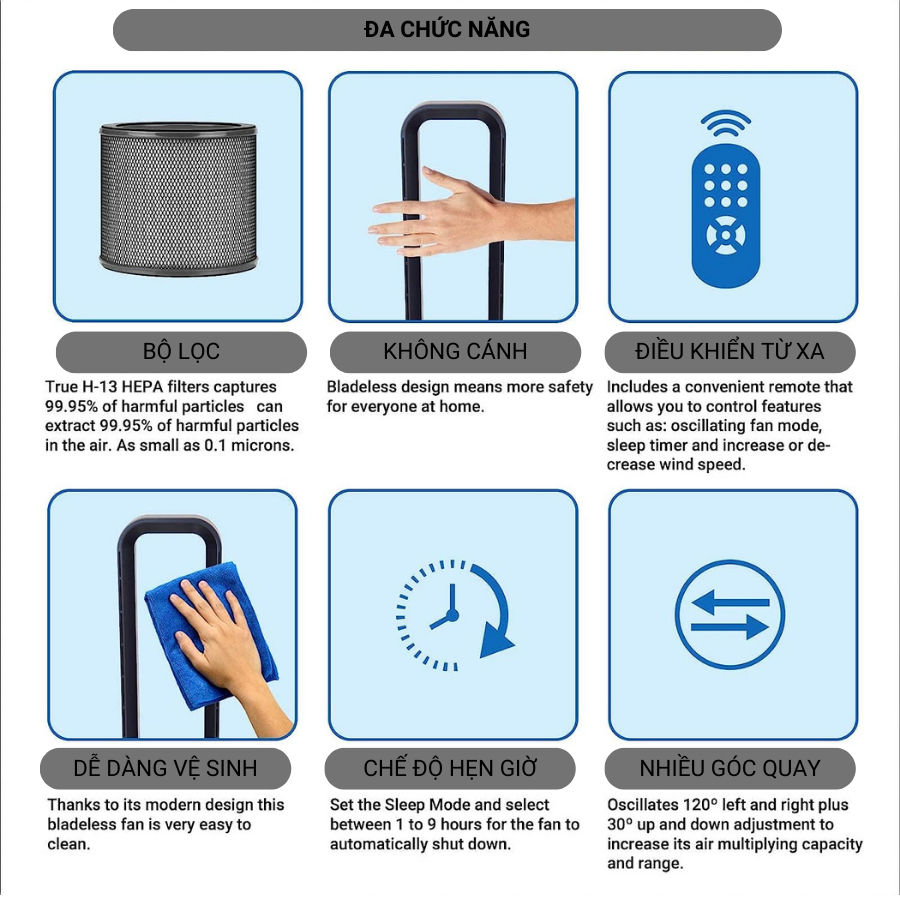 ĐA CHỨC NĂNG

BỘ LỌC

True H-13 HEPA filters captures 99.95% of harmful particles can extract 99.95% of harmful particles in the air. As small as 0.1 microns.

KHÔNG CÁNH

Bladeless design means more safety for everyone at home.

ĐIỀU KHIỂN TỪ XA

Includes a convenient remote that allows you to control features such as: oscillating fan mode, sleep timer and increase or decrease wind speed.

DỄ DÀNG VỆ SINH

Thanks to its modern design this bladeless fan is very easy to clean.

CHẾ ĐỘ HẸN GIỜ

Set the Sleep Mode and select between 1 to 9 hours for the fan to automatically shut down.

NHIỀU GÓC QUAY

Oscillates 120° left and right plus 30° up and down adjustment to increase its air multiplying capacity and range.