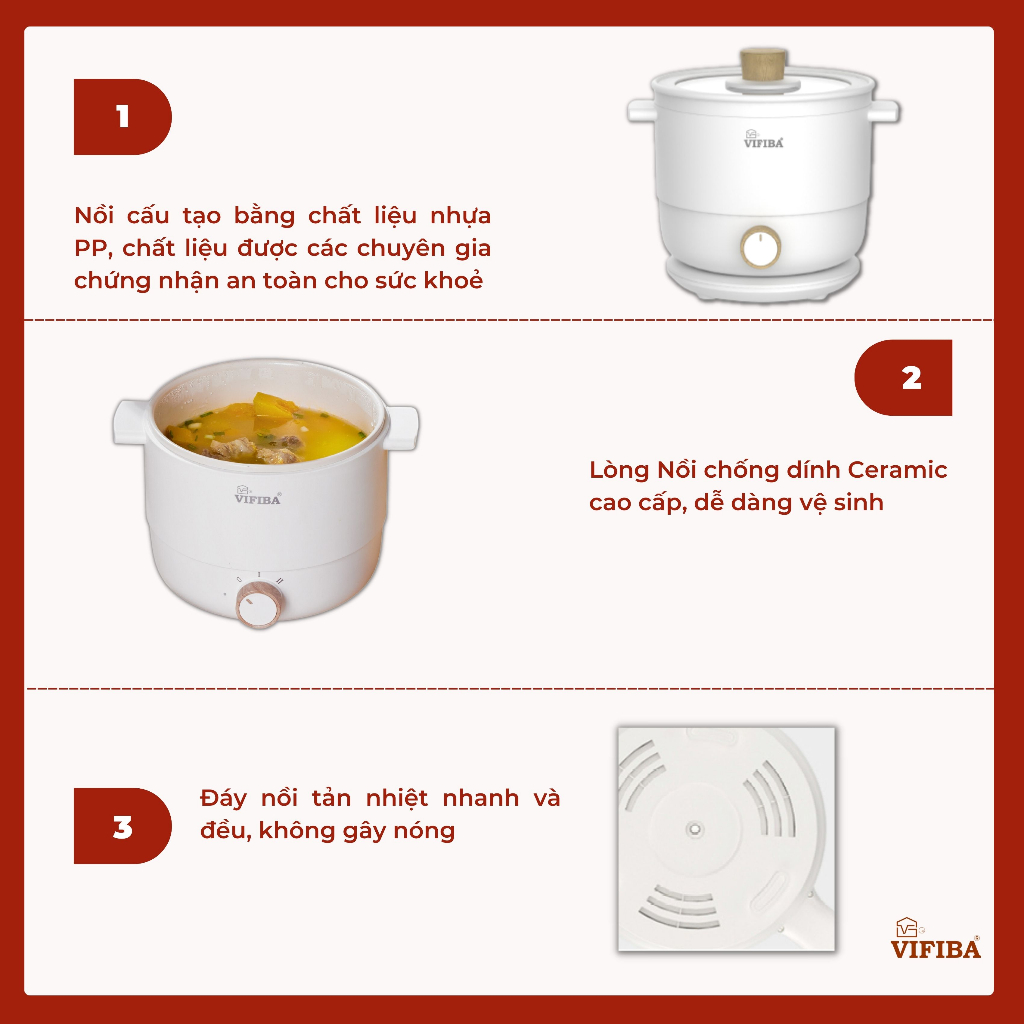 1

Nồi cấu tạo bằng chất liệu nhựa PP, chất liệu được các chuyên gia chứng nhận an toàn cho sức khoẻ

VIFIBA

2

Lòng Nồi chống dính Ceramic cao cấp, dễ dàng vệ sinh

VIFIBA

3

Đáy nồi tản nhiệt nhanh và đều, không gây nóng

VIFIBA