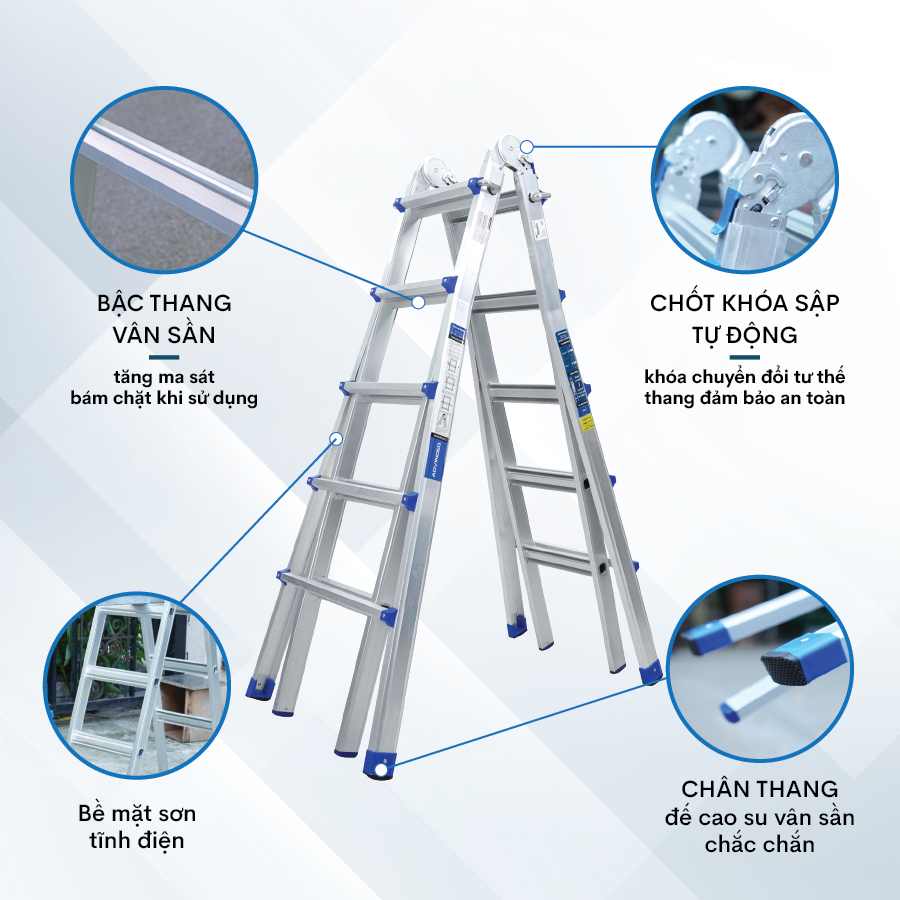 BẬC THANG
VÂN SẦN

tăng ma sát
bám chặt khi sử dụng

CHỐT KHÓA SẬP
TỰ ĐỘNG

khóa chuyển đổi tư thế
thang đảm bảo an toàn

ADVINDEQ

Bề mặt sơn
tĩnh điện

CHÂN THANG
đế cao su vân sần
chắc chắn