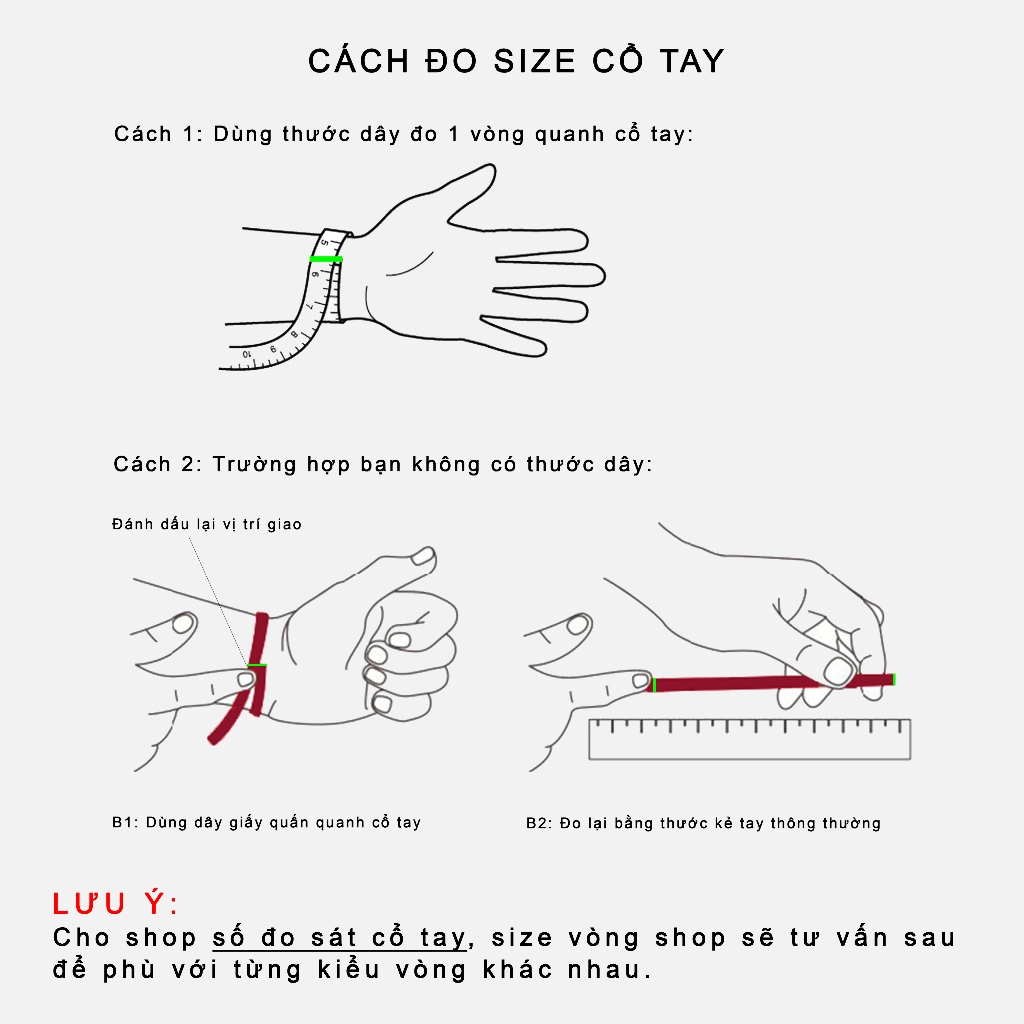 CÁCH ĐO SIZE CỔ TAY

Cách 1: Dùng thước dây đo 1 vòng quanh cổ tay:

5
6
7
8
9
10

Cách 2: Trường hợp bạn không có thước dây:

Đánh dấu lại vị trí giao

B1: Dùng dây giấy quấn quanh cổ tay

B2: Đo lại bằng thước kẻ tay thông thường

LƯU Ý:
Cho shop số đo sát cổ tay, size vòng shop sẽ tư vấn sau để phù với từng kiểu vòng khác nhau.