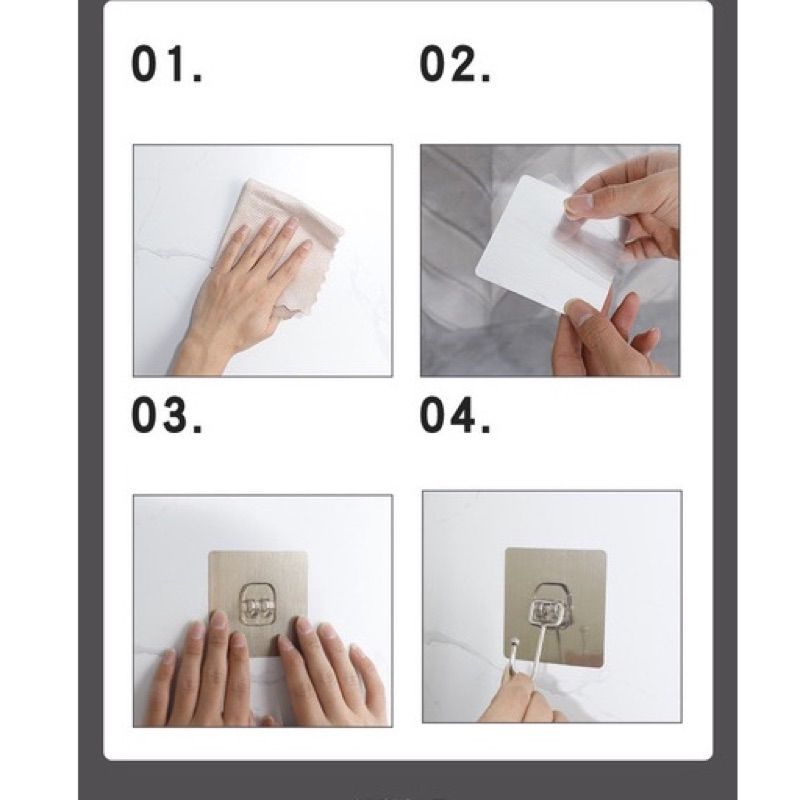 01.

02.

03.

04.