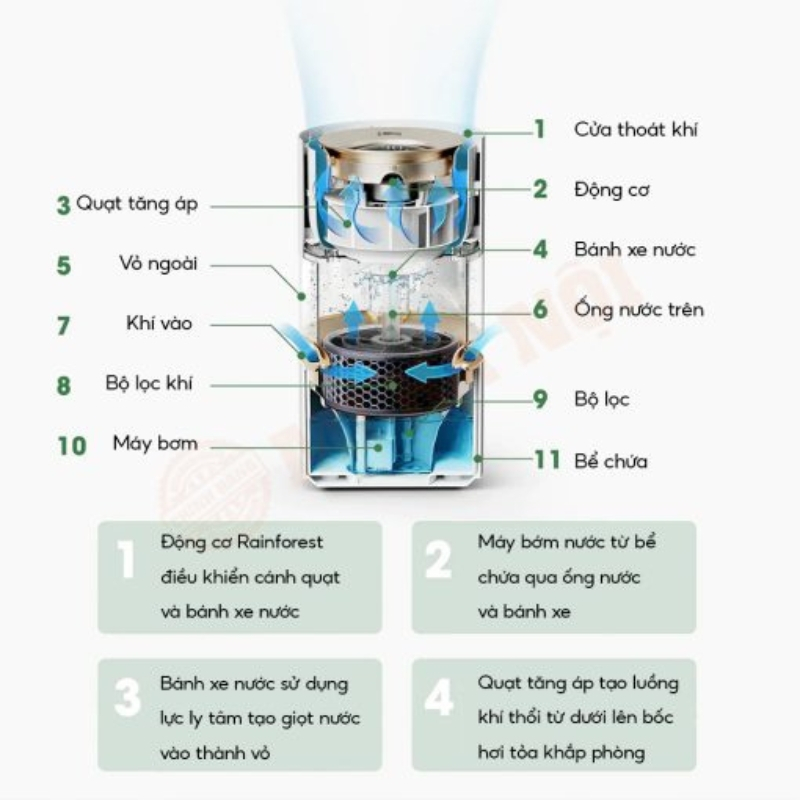 1 Cửa thoát khí

2 Động cơ

3 Quạt tăng áp

4 Bánh xe nước

5 Vỏ ngoài

6 Ống nước trên

7 Khí vào

8 Bộ lọc khí

9 Bộ lọc

10 Máy bơm

11 Bể chứa

1 Động cơ Rainforest điều khiển cánh quạt và bánh xe nước

2 Máy bơm nước từ bể chứa qua ống nước và bánh xe

3 Bánh xe nước sử dụng lực ly tâm tạo giọt nước vào thành vỏ

4 Quạt tăng áp tạo luồng khí thổi từ dưới lên bốc hơi tỏa khắp phòng