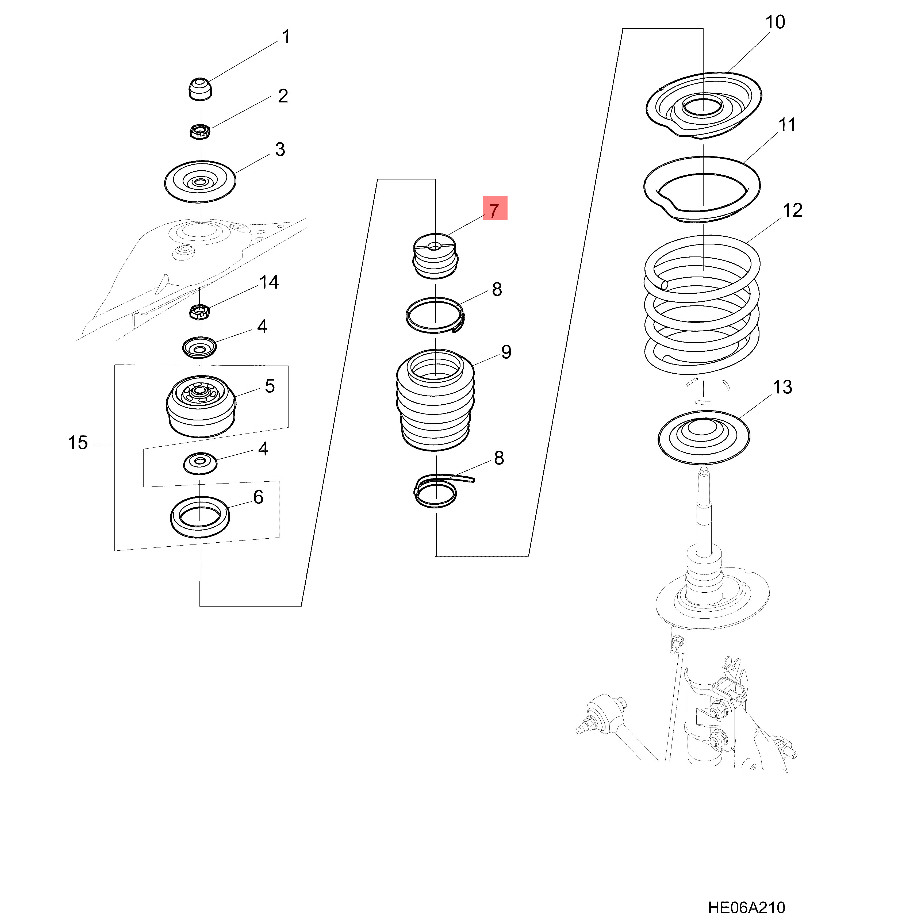 1
2
3
14
4
5
15
4
6
7
8
9
8
10
11
12
13
HE06A210