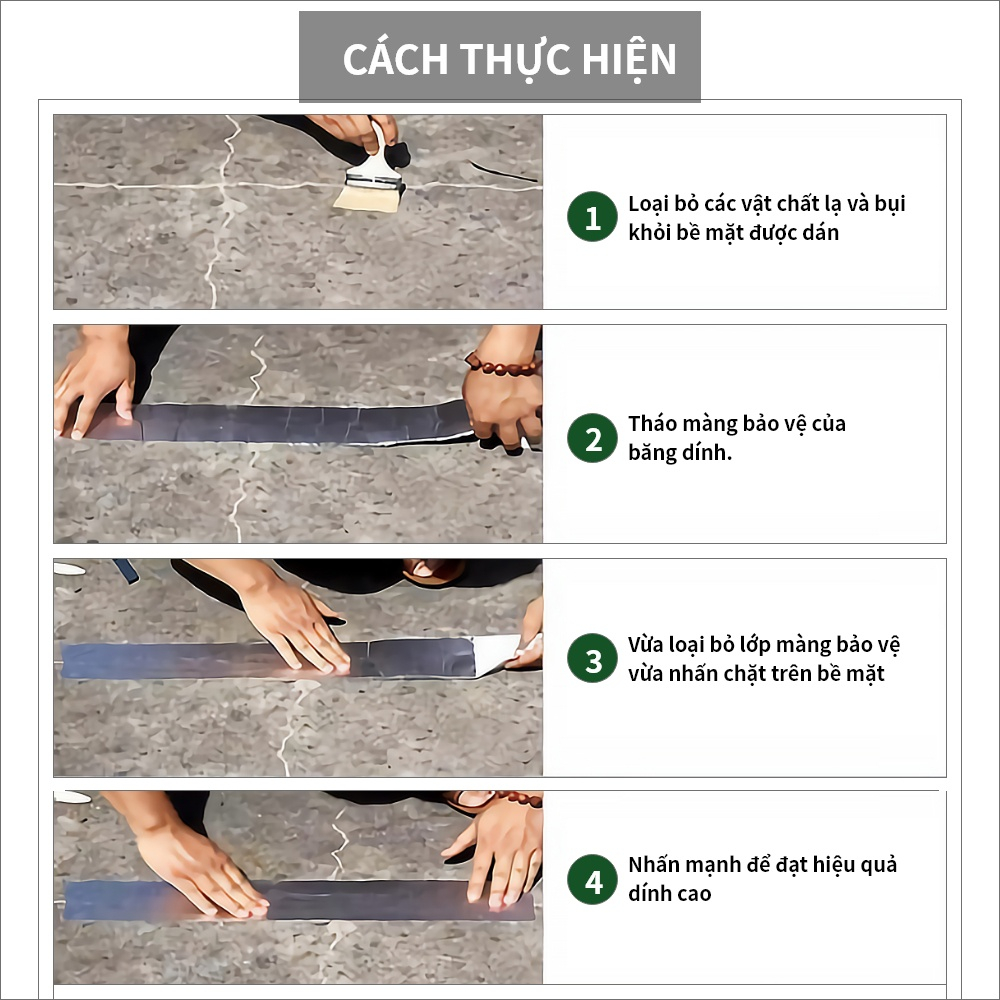 CÁCH THỰC HIỆN

1 Loại bỏ các vật chất lạ và bụi khỏi bề mặt được dán

2 Tháo màng bảo vệ của băng dính.

3 Vừa loại bỏ lớp màng bảo vệ vừa nhấn chặt trên bề mặt

4 Nhấn mạnh để đạt hiệu quả dính cao