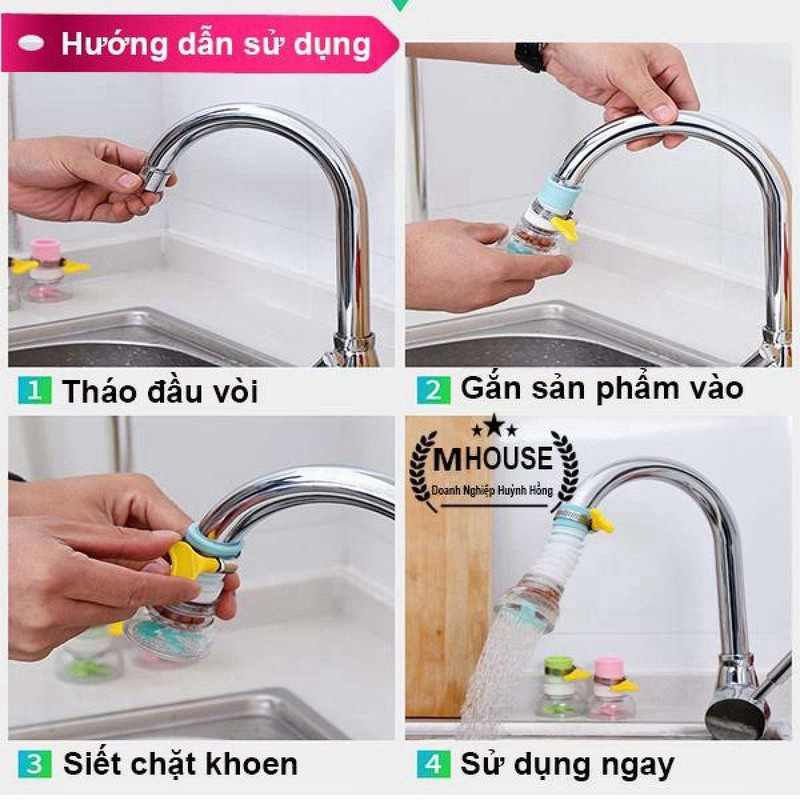 Hướng dẫn sử dụng

1 Tháo đầu vòi

2 Gắn sản phẩm vào

3 Siết chặt khoen

MHOUSE
Doanh Nghiệp Huỳnh Hồng

4 Sử dụng ngay