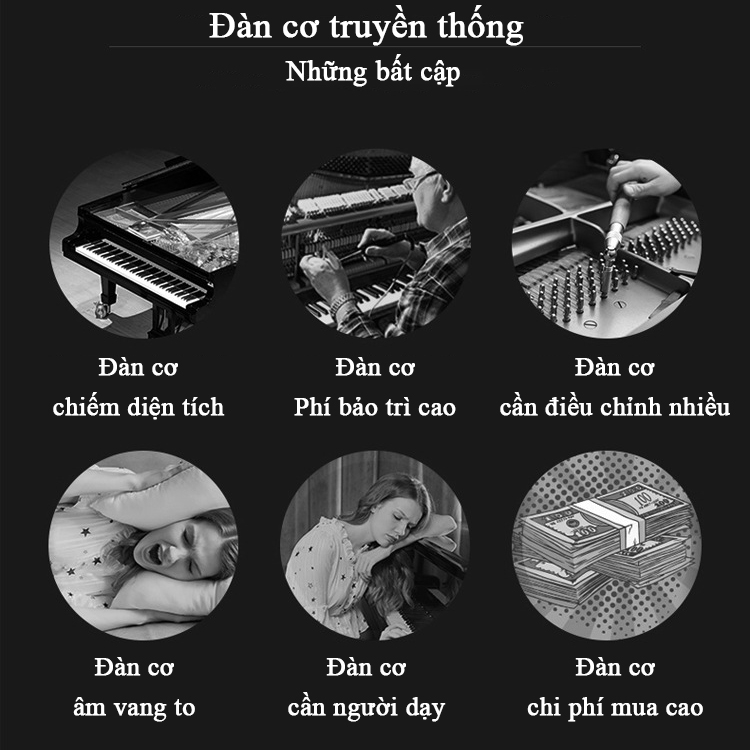 Đàn cơ truyền thống

Những bất cập

Đàn cơ
chiếm diện tích

Đàn cơ
Phí bảo trì cao

Đàn cơ
cần điều chỉnh nhiều

Đàn cơ
âm vang to

Đàn cơ
cần người dạy

Đàn cơ
chi phí mua cao