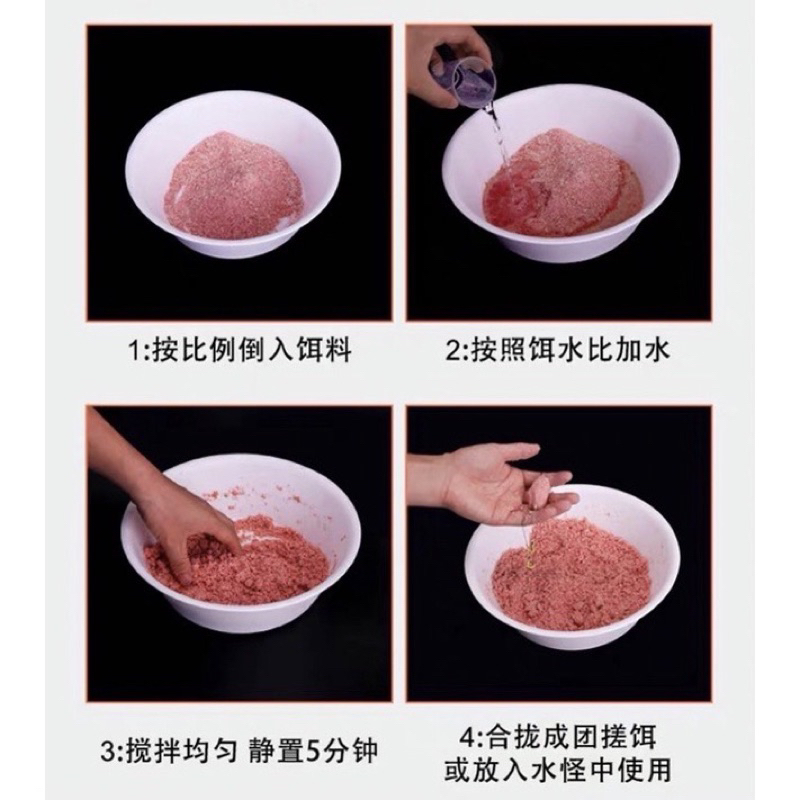 1:按比例倒入饵料

2:按照饵水比加水

3:搅拌均匀 静置5分钟

4:合拢成团搓饵
或放入水怪中使用