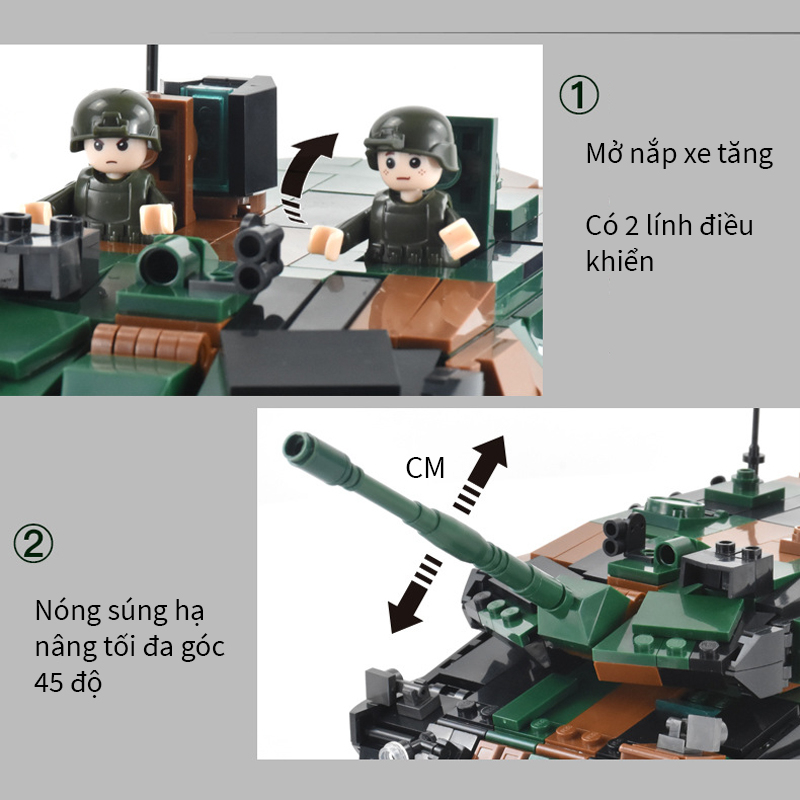 ①

Mở nắp xe tăng

Có 2 lính điều khiển

CM

②

Nóng súng hạ nâng tối đa góc 45 độ