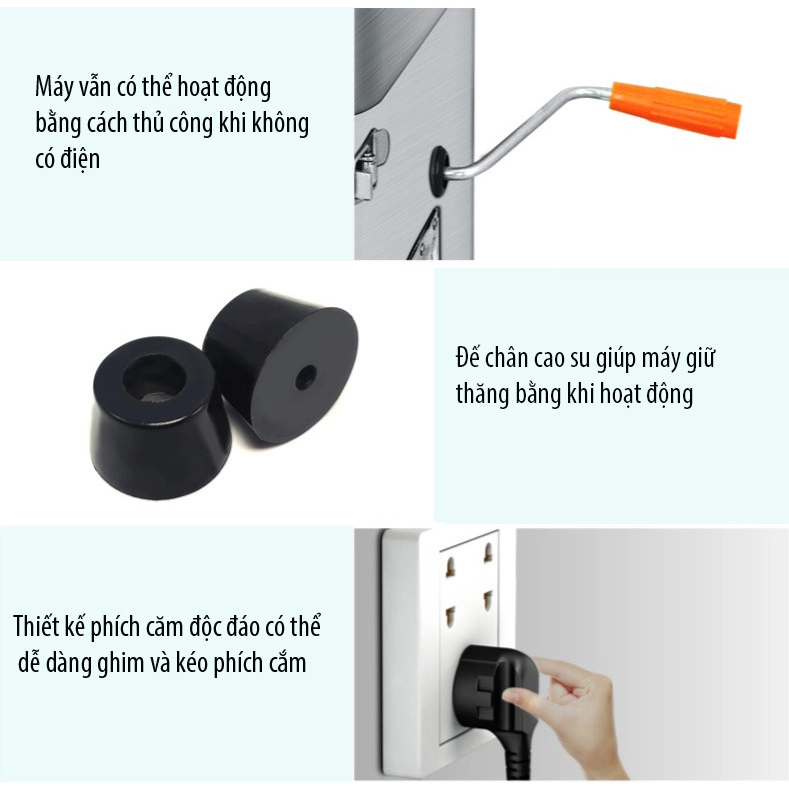 Máy vẫn có thể hoạt động bằng cách thủ công khi không có điện

Đế chân cao su giúp máy giữ thăng bằng khi hoạt động

Thiết kế phích căm độc đáo có thể dễ dàng ghim và kéo phích cắm