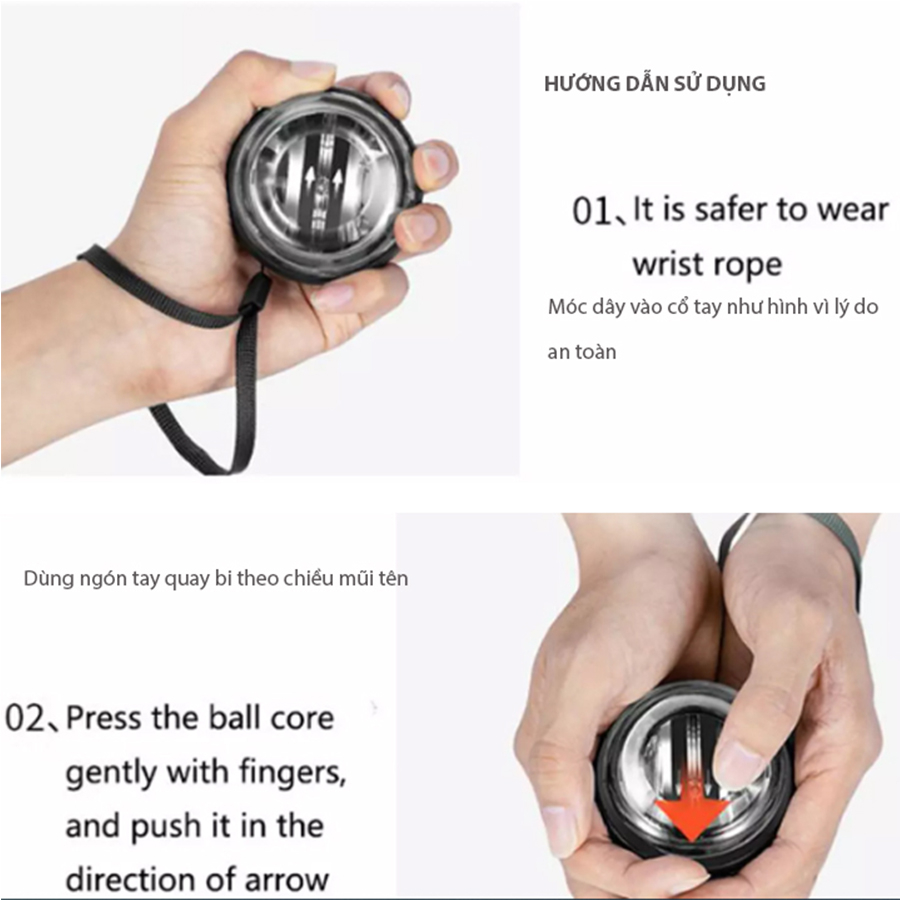 HƯỚNG DẪN SỬ DỤNG

01、It is safer to wear wrist rope

Móc dây vào cổ tay như hình vì lý do an toàn

Dùng ngón tay quay bi theo chiều mũi tên

02、Press the ball core gently with fingers, and push it in the direction of arrow