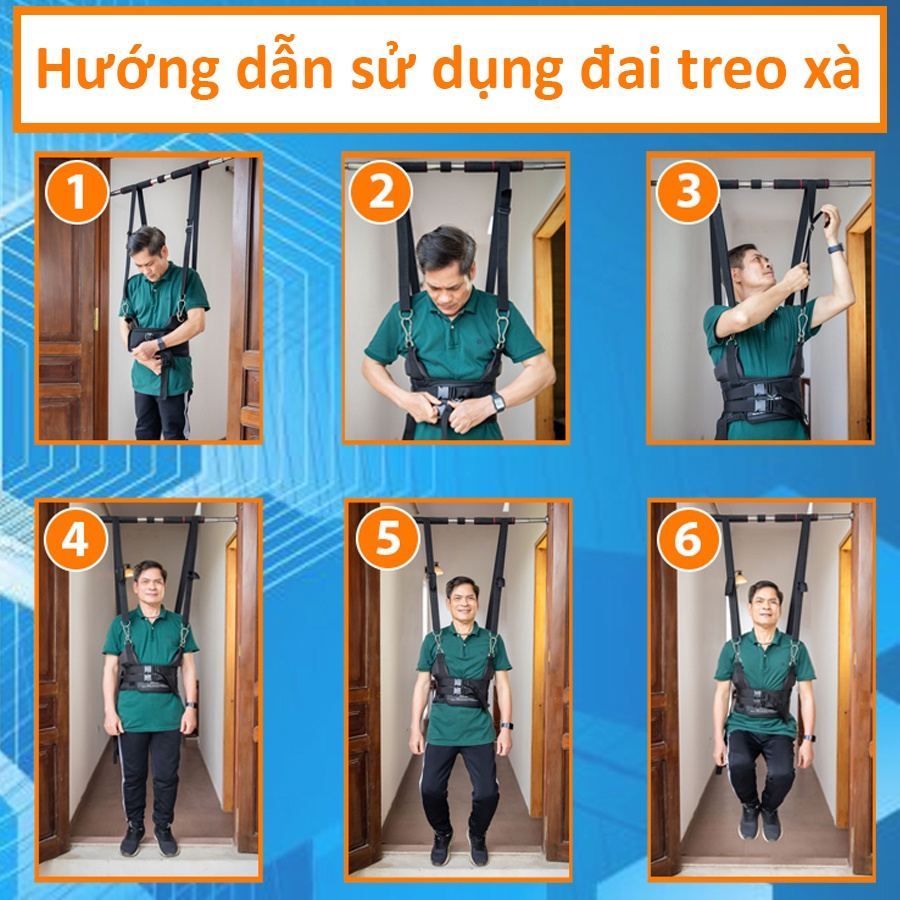 Hướng dẫn sử dụng đai treo xà

1

2

3

4

5

6