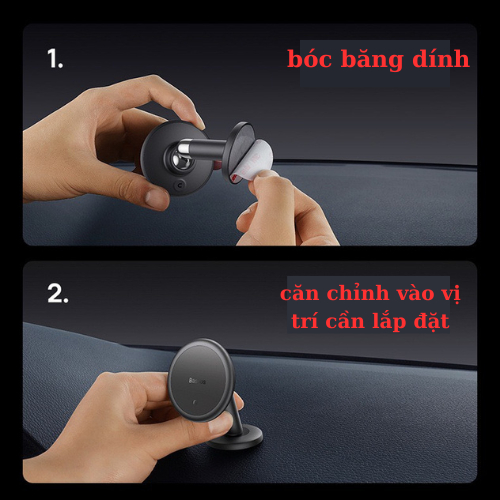 1.

bóc băng dính

2.

căn chỉnh vào vị trí cần lắp đặt

Baseus