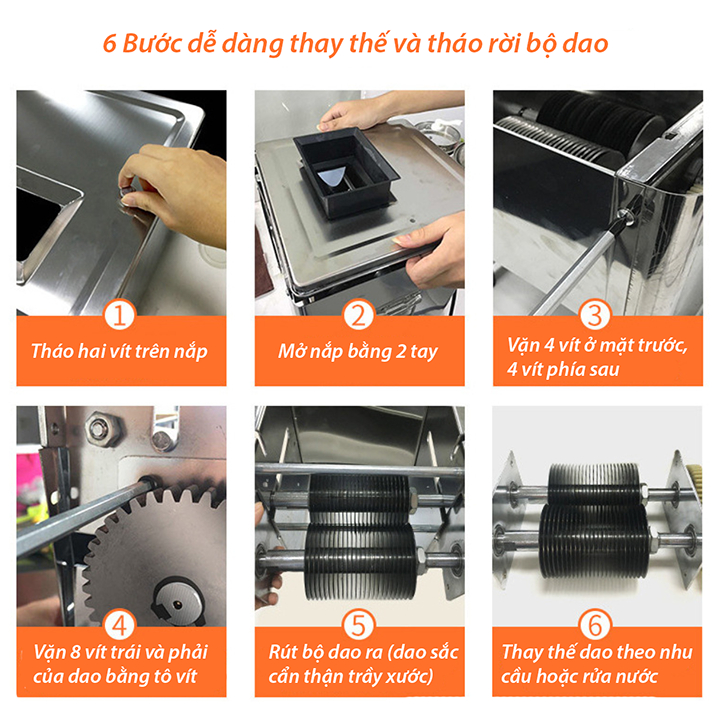 6 Bước dễ dàng thay thế và tháo rời bộ dao

1
Tháo hai vít trên nắp

2
Mở nắp bằng 2 tay

3
Vặn 4 vít ở mặt trước, 4 vít phía sau

4
Vặn 8 vít trái và phải của dao bằng tô vít

5
Rút bộ dao ra (dao sắc cẩn thận trầy xước)

6
Thay thế dao theo nhu cầu hoặc rửa nước