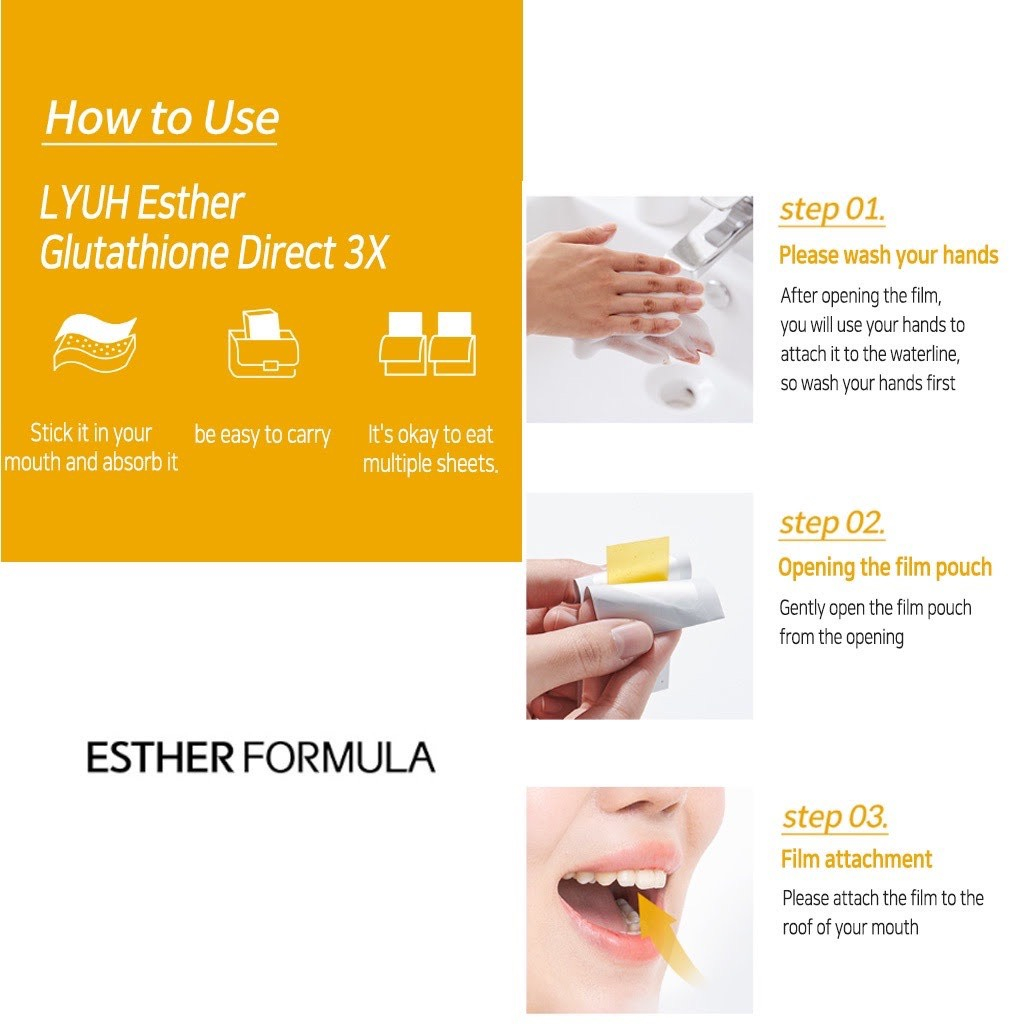 How to Use

LYUH Esther Glutathione Direct 3X

Stick it in your mouth and absorb it

be easy to carry

It's okay to eat multiple sheets.

ESTHER FORMULA

step 01.
Please wash your hands
After opening the film, you will use your hands to attach it to the waterline, so wash your hands first

step 02.
Opening the film pouch
Gently open the film pouch from the opening

step 03.
Film attachment
Please attach the film to the roof of your mouth