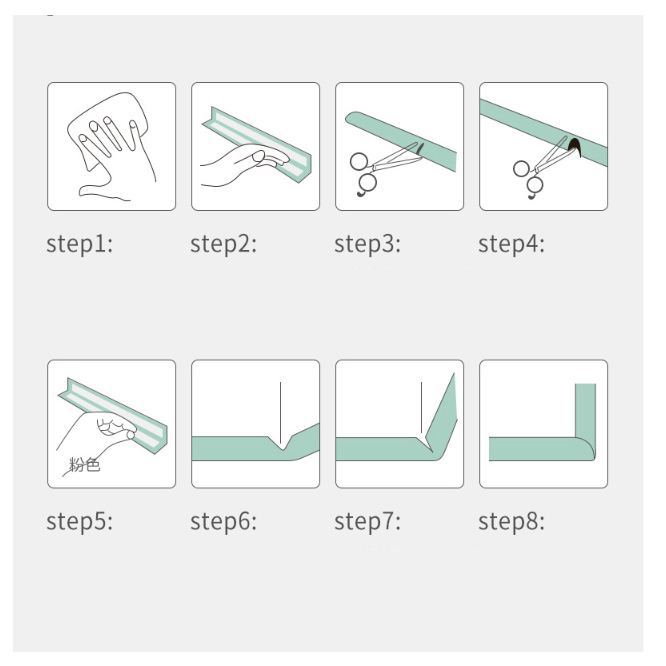 step1: step2: step3: step4:

粉色

step5: step6: step7: step8: