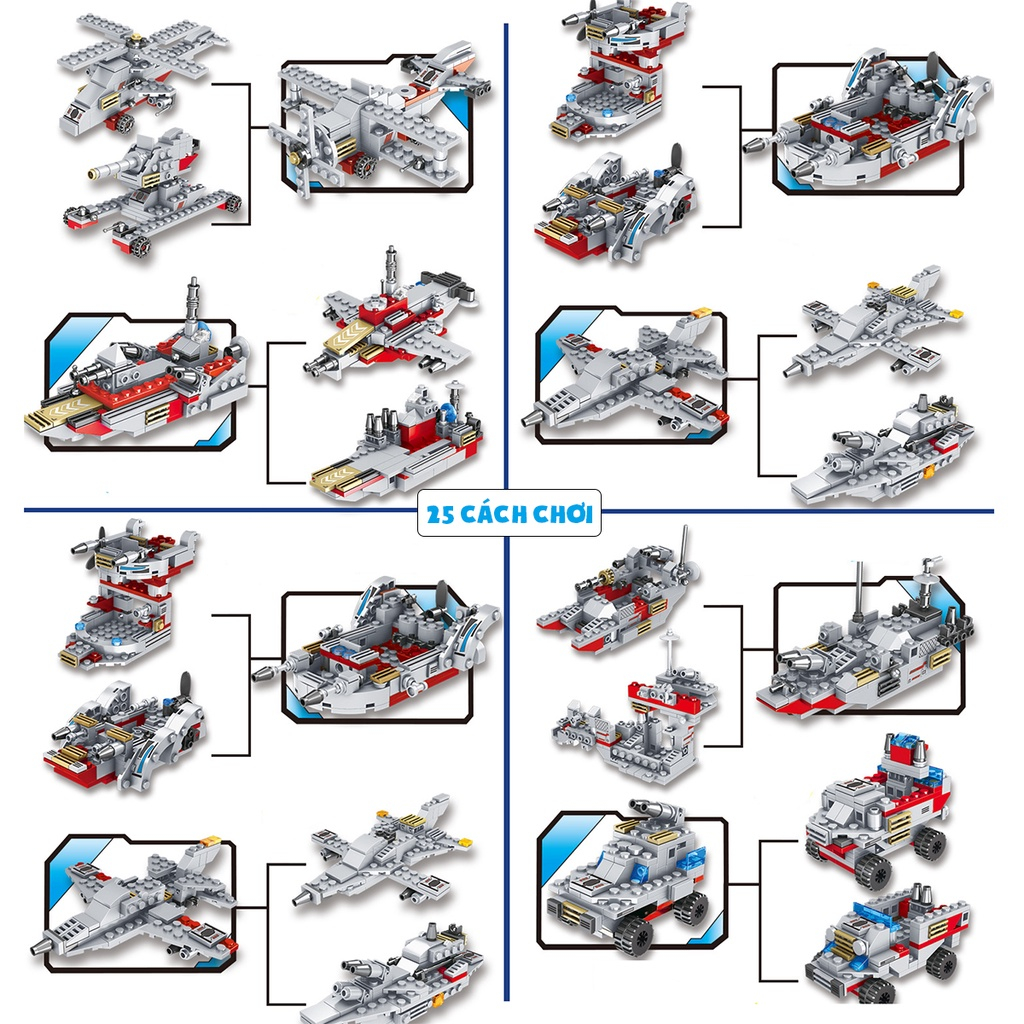 25 CÁCH CHƠI