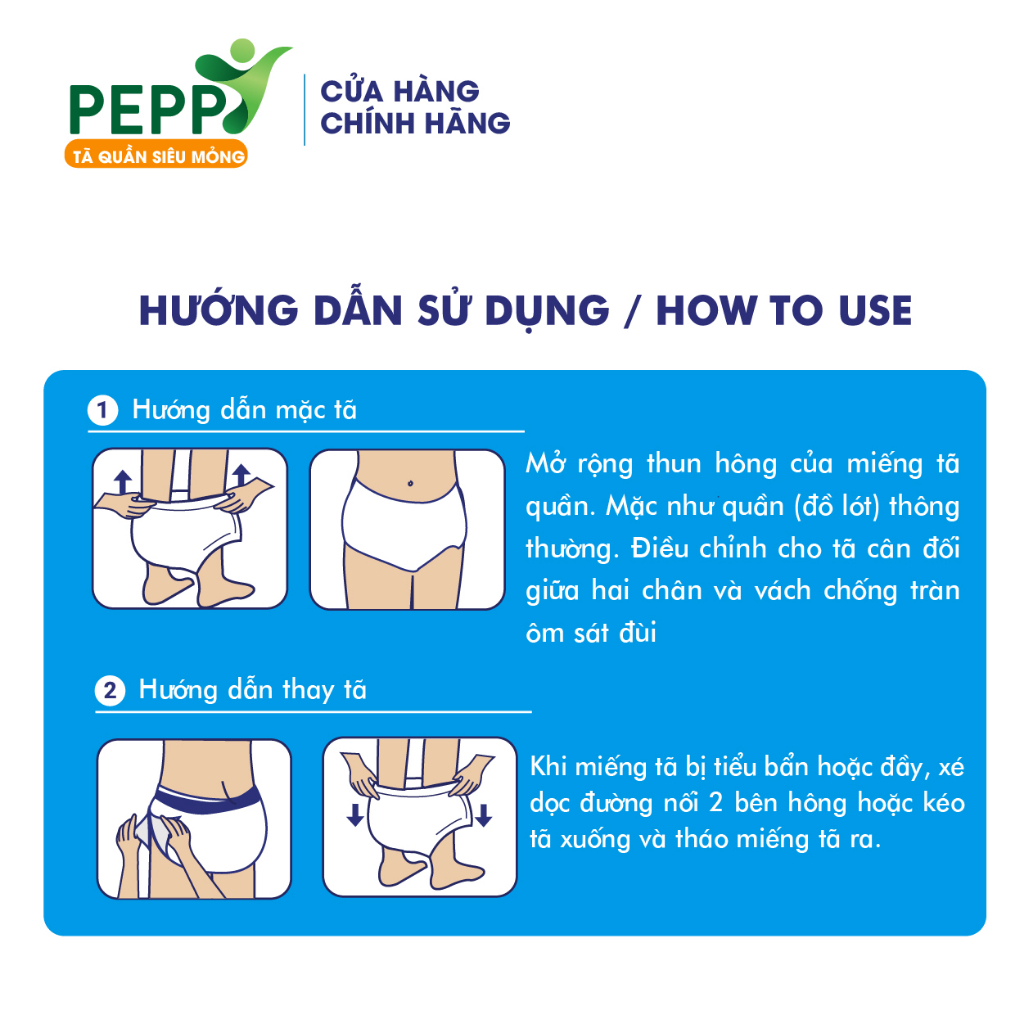 PEPPY
TÃ QUẦN SIÊU MỎNG
CỬA HÀNG CHÍNH HÃNG

HƯỚNG DẪN SỬ DỤNG / HOW TO USE

1 Hướng dẫn mặc tã

Mở rộng thun hông của miếng tã quần. Mặc như quần (đồ lót) thông thường. Điều chỉnh cho tã cân đối giữa hai chân và vách chống tràn ôm sát đùi

2 Hướng dẫn thay tã

Khi miếng tã bị tiểu bẩn hoặc đầy, xé dọc đường nối 2 bên hông hoặc kéo tã xuống và tháo miếng tã ra.